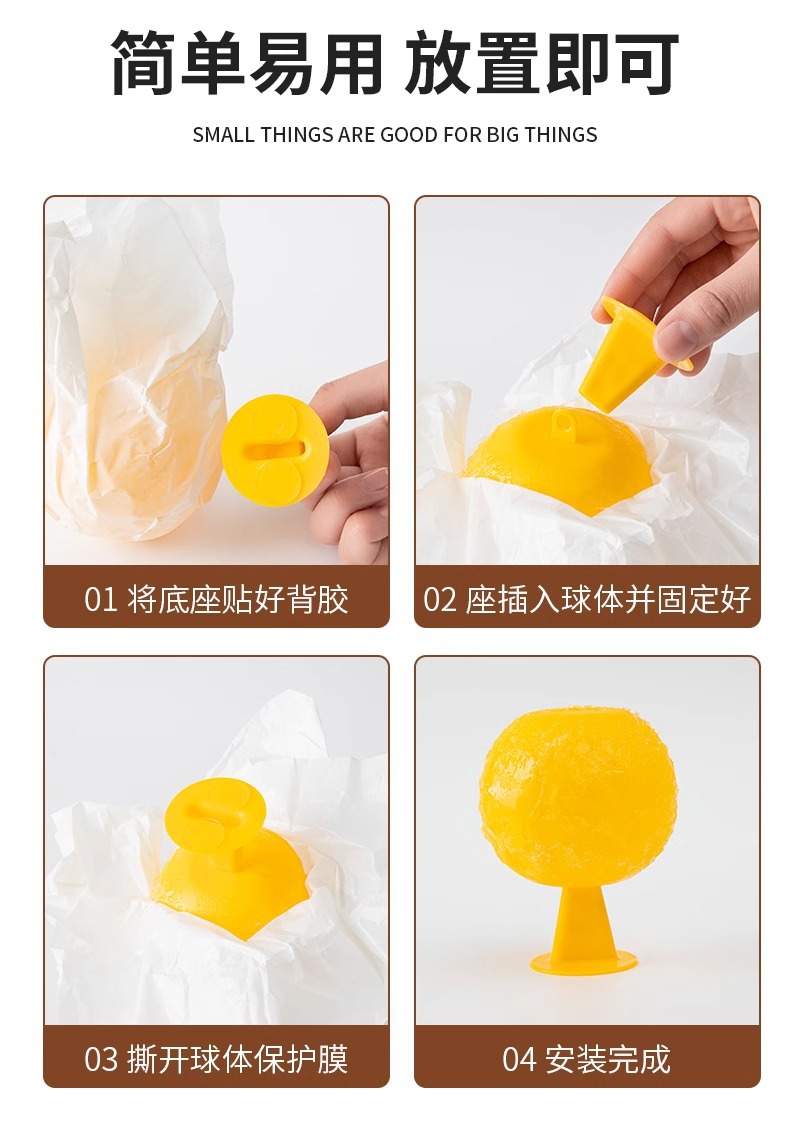 简单易用 放置即可

SMALL THINGS ARE GOOD FOR BIG THINGS

01 将底座贴好背胶

02 座插入球体并固定好

03 撕开球体保护膜

04 安装完成