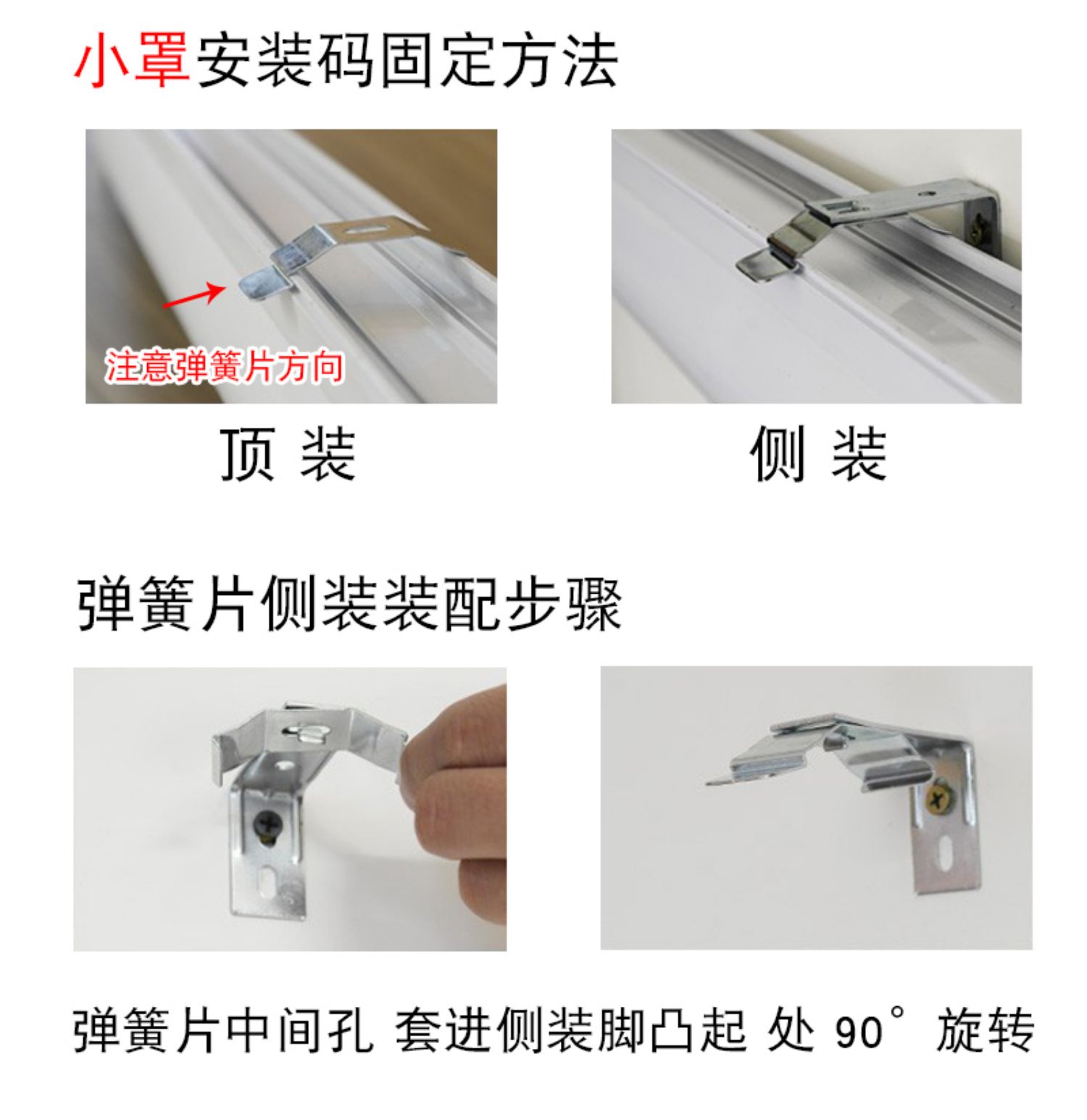 小罩安装码固定方法

注意弹簧片方向

顶 装

侧 装

弹簧片侧装装配步骤

弹簧片中间孔 套进侧装脚凸起 处 90° 旋转