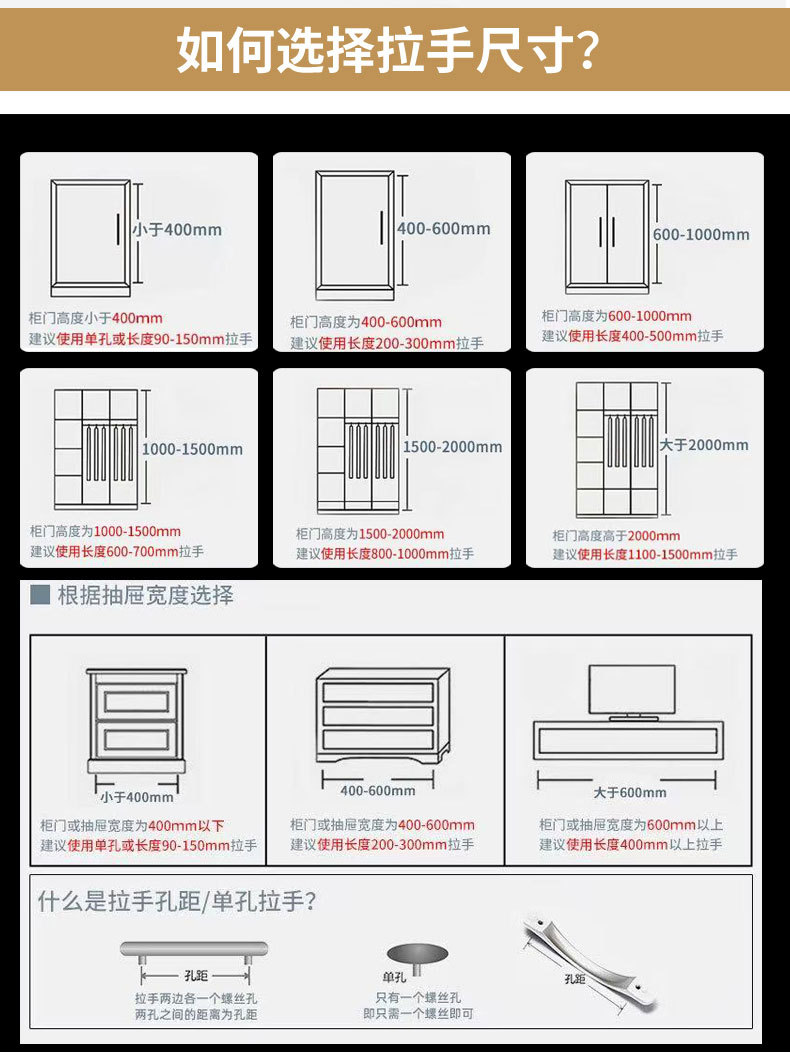 如何选择拉手尺寸？

小于400mm
柜门高度小于400mm
建议使用单孔或长度90-150mm拉手

400-600mm
柜门高度为400-600mm
建议使用长度200-300mm拉手

600-1000mm
柜门高度为600-1000mm
建议使用长度400-500mm拉手

1000-1500mm
柜门高度为1000-1500mm
建议使用长度600-700mm拉手

1500-2000mm
柜门高度为1500-2000mm
建议使用长度800-1000mm拉手

大于2000mm
柜门高度高于2000mm
建议使用长度1100-1500mm拉手

根据抽屉宽度选择

小于400mm
柜门或抽屉宽度为400mm以下
建议使用单孔或长度90-150mm拉手

400-600mm
柜门或抽屉宽度为400-600mm
建议使用长度200-300mm拉手

大于600mm
柜门或抽屉宽度为600mm以上
建议使用长度400mm以上拉手

什么是拉手孔距/单孔拉手？

孔距
拉手两边各一个螺丝孔
两孔之间的距离为孔距

单孔
只有一个螺丝孔
即只需一个螺丝即可

孔距