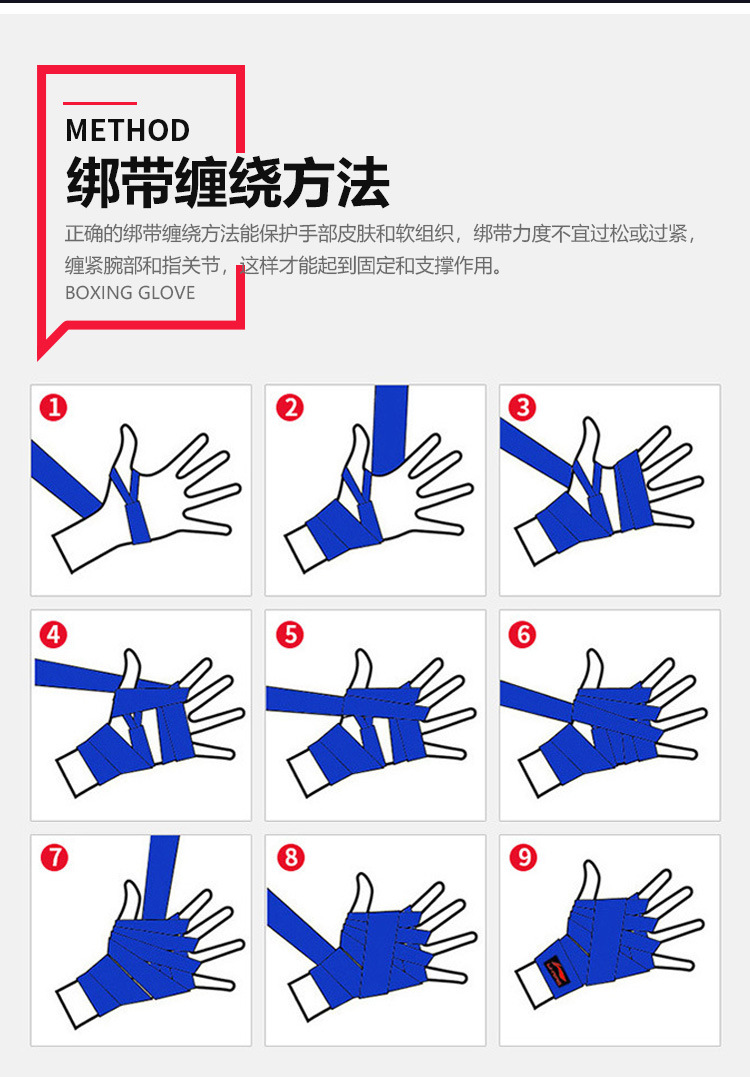 METHOD
绑带缠绕方法

正确的绑带缠绕方法能保护手部皮肤和软组织，绑带力度不宜过松或过紧，缠紧腕部和指关节，这样才能起到固定和支撑作用。

BOXING GLOVE

1
2
3
4
5
6
7
8
9