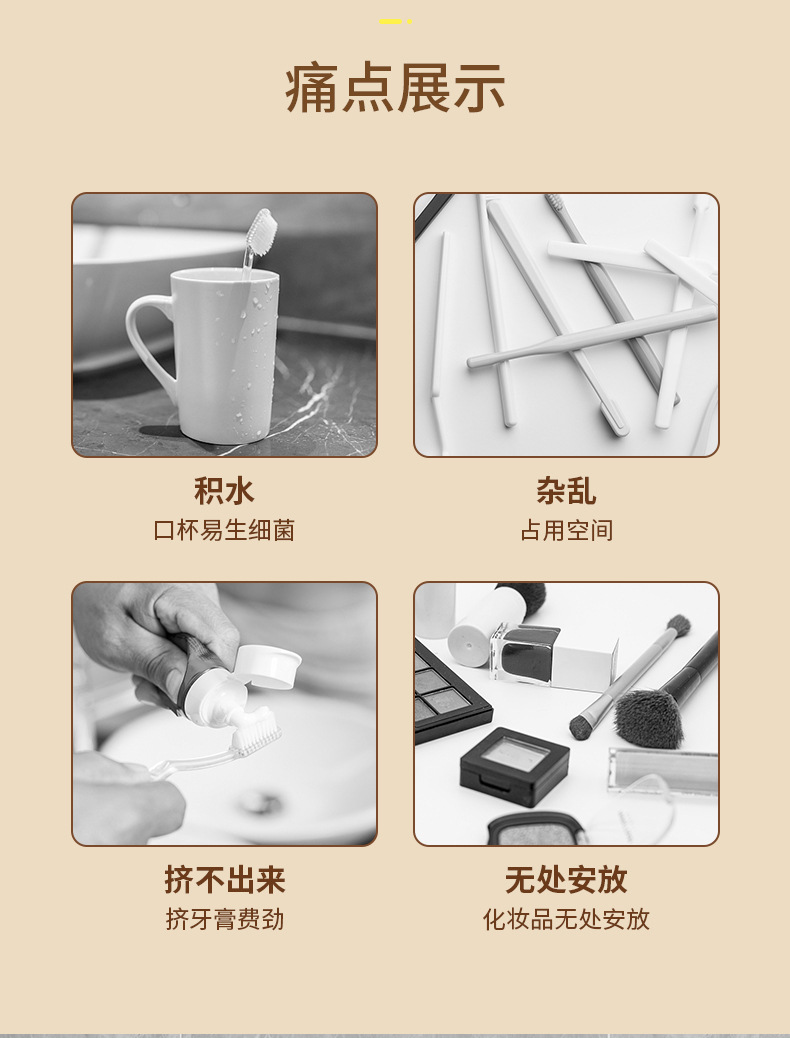 痛点展示

积水
口杯易生细菌

杂乱
占用空间

挤不出来
挤牙膏费劲

无处安放
化妆品无处安放