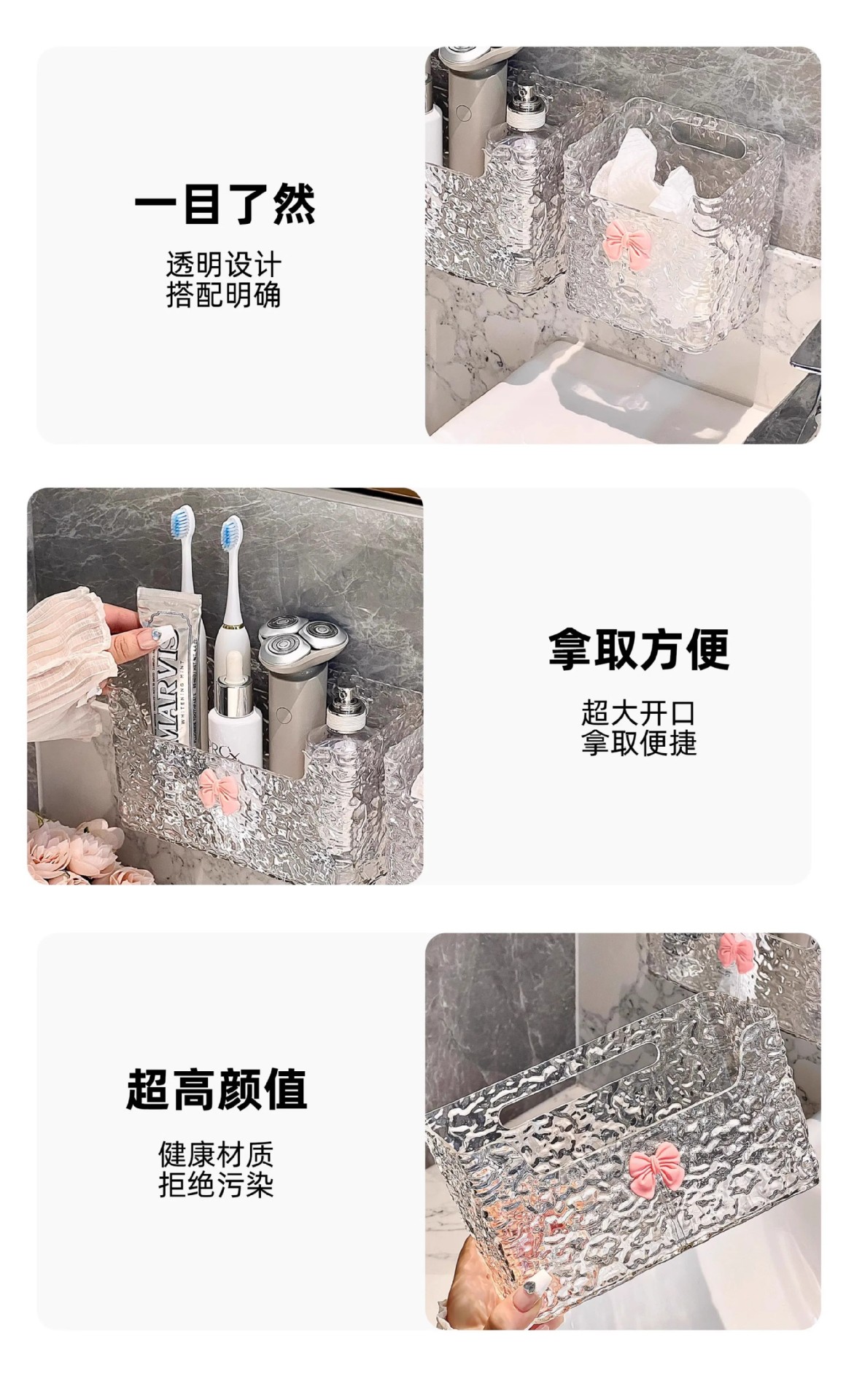 一目了然

透明设计
搭配明确

MARVIS

WHITENING MINT

拿取方便

超大开口
拿取便捷

超高颜值

健康材质
拒绝污染