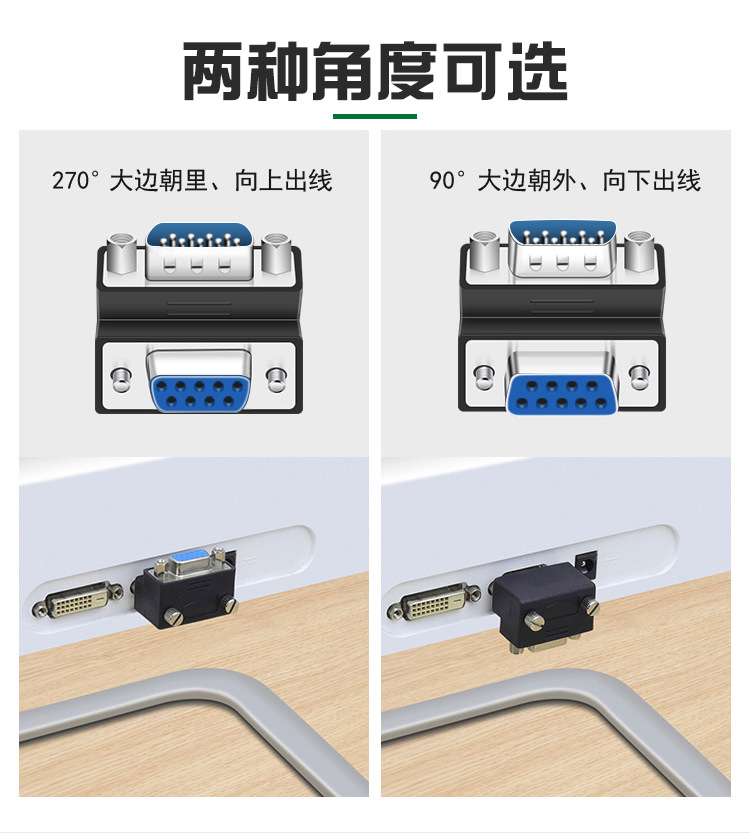 两种角度可选

270° 大边朝里、向上出线

90° 大边朝外、向下出线