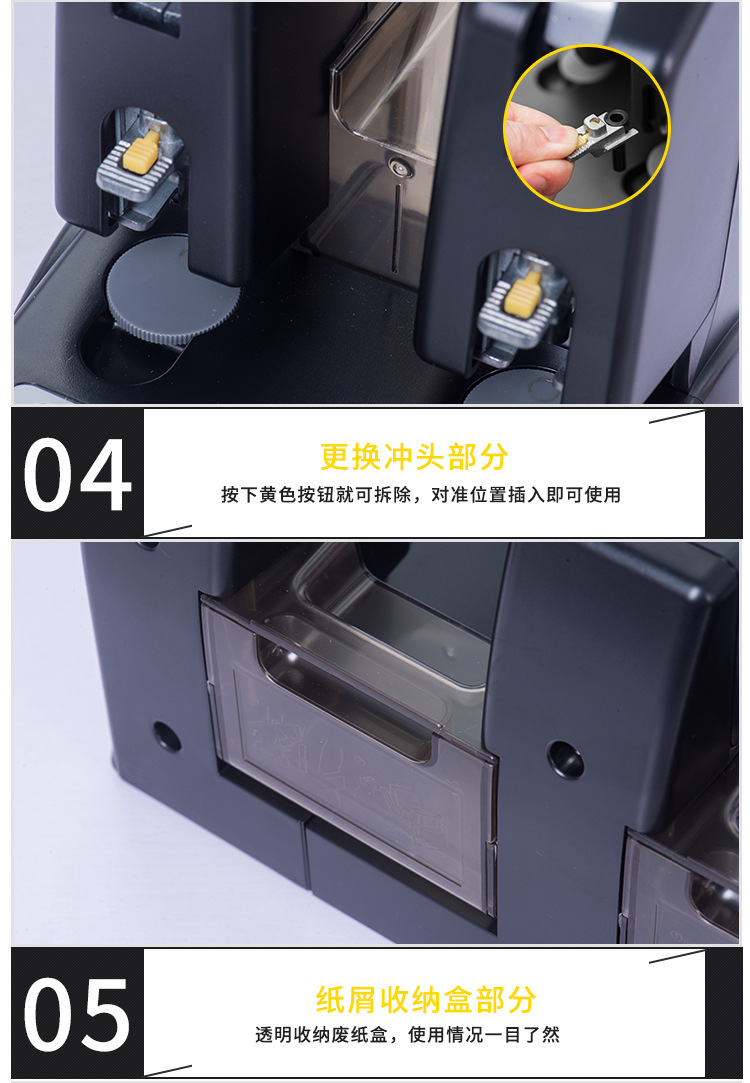 04

更换冲头部分

按下黄色按钮就可拆除，对准位置插入即可使用

05

纸屑收纳盒部分

透明收纳废纸盒，使用情况一目了然