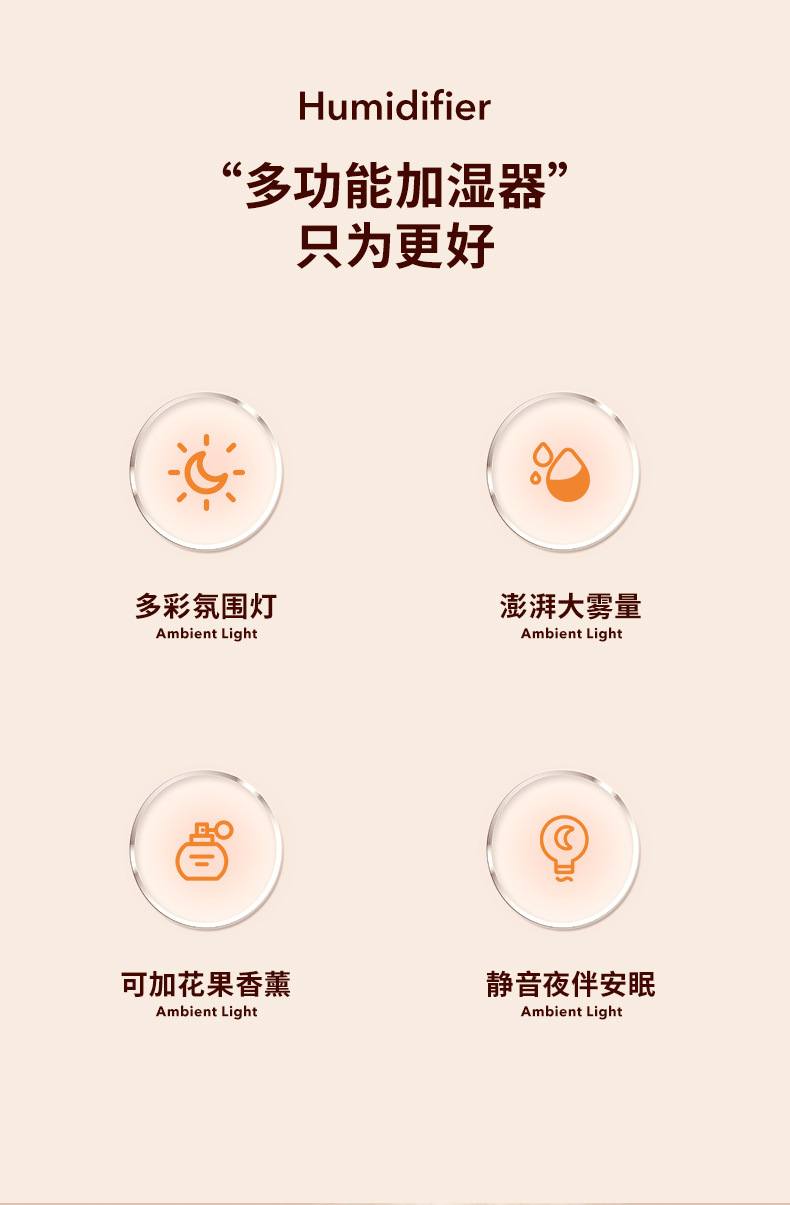 Humidifier

“多功能加湿器”
只为更好

多彩氛围灯
Ambient Light

澎湃大雾量
Ambient Light

可加花果香薰
Ambient Light

静音夜伴安眠
Ambient Light