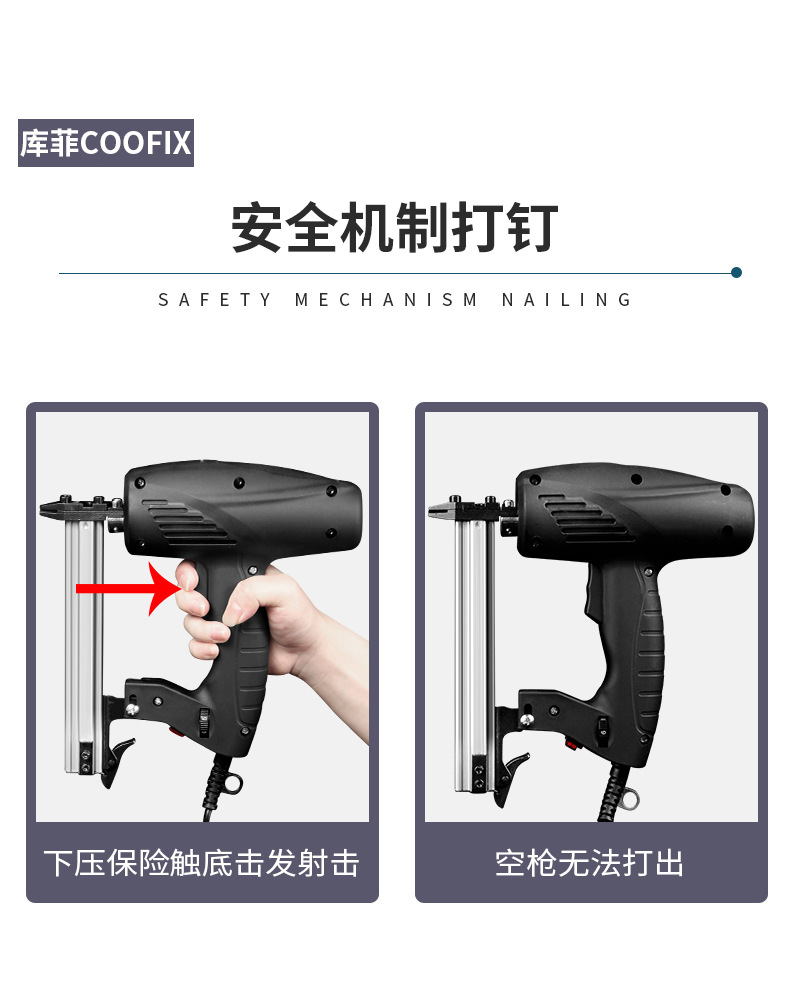 库菲COOFIX

安全机制打钉

SAFETY MECHANISM NAILING

下压保险触底击发射击

空枪无法打出