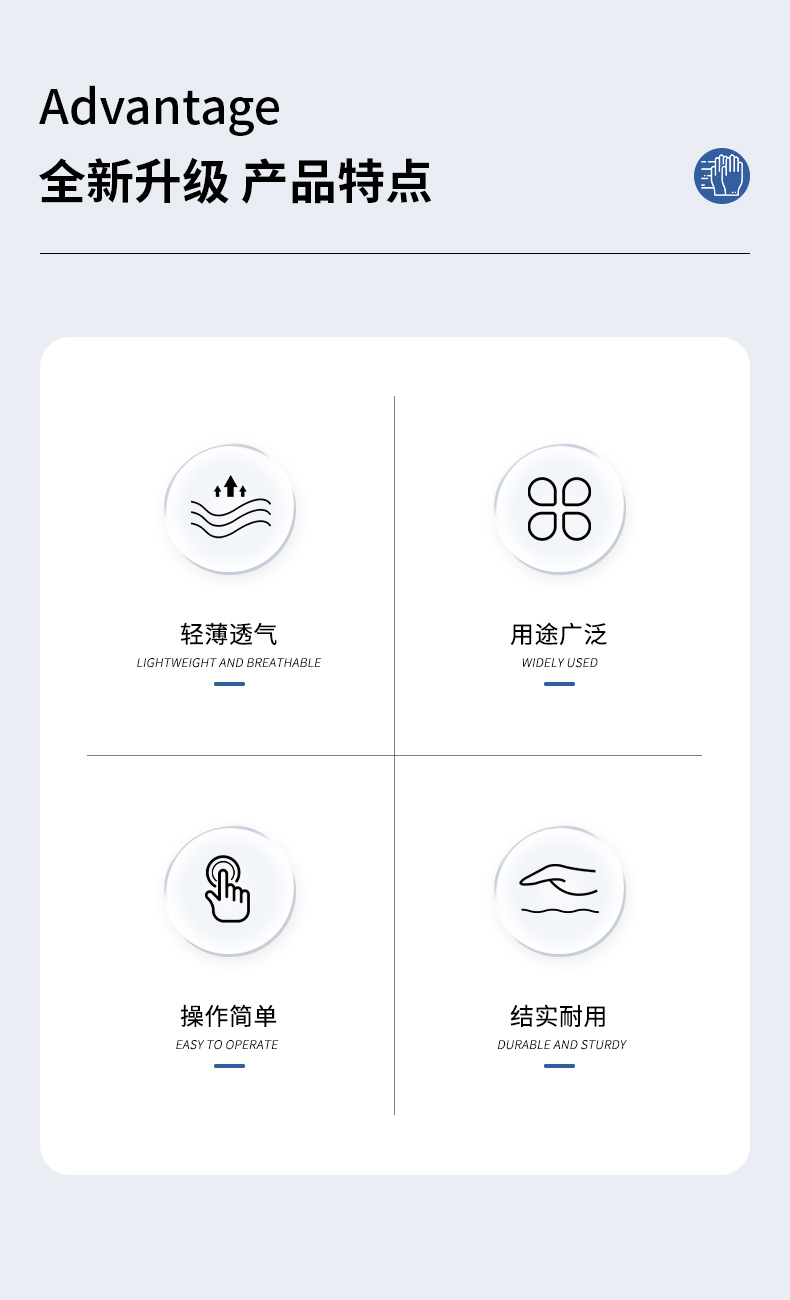 Advantage

全新升级 产品特点

轻薄透气
LIGHTWEIGHT AND BREATHABLE

用途广泛
WIDELY USED

操作简单
EASY TO OPERATE

结实耐用
DURABLE AND STURDY