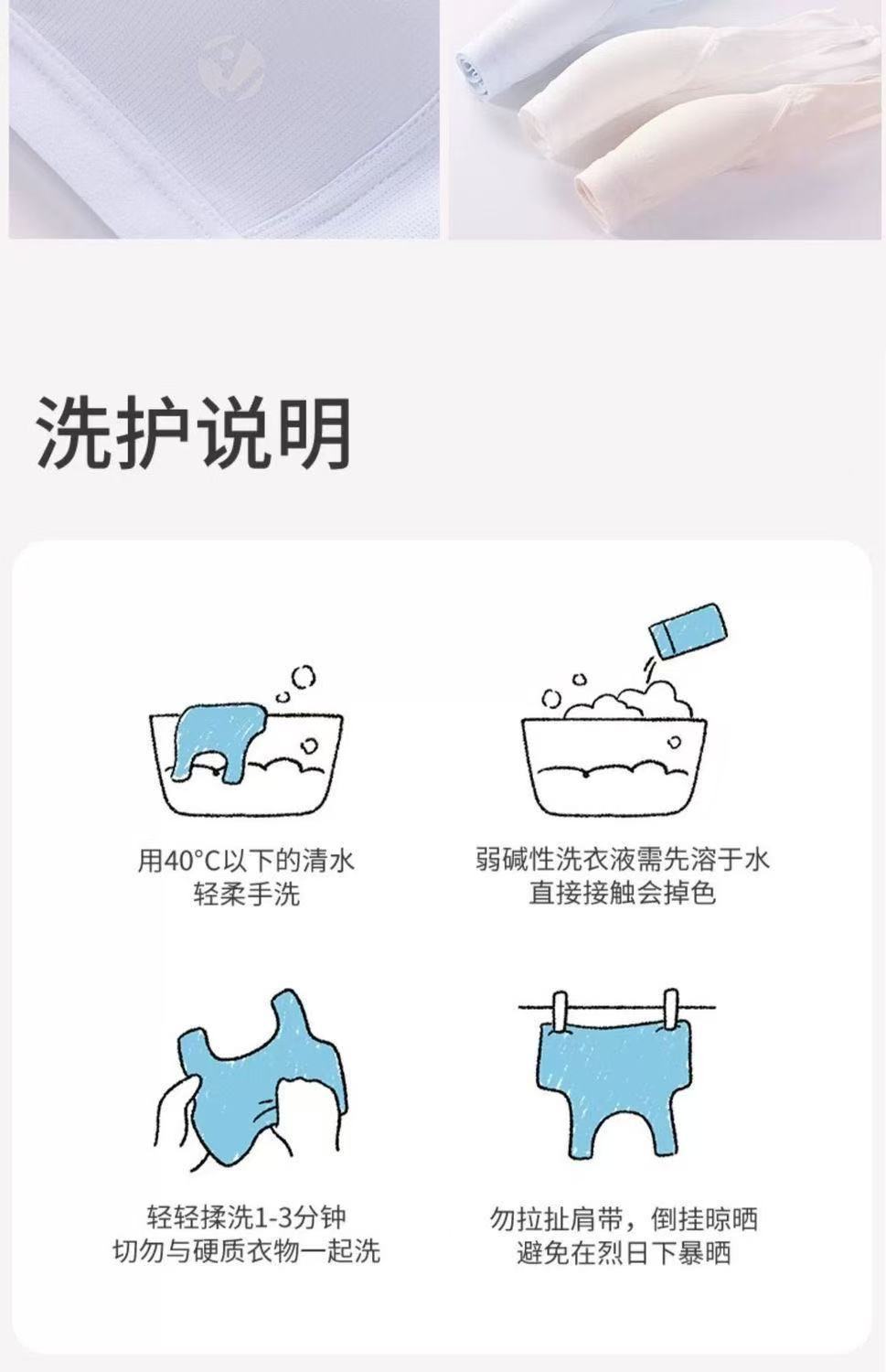 洗护说明

用40°C以下的清水
轻柔手洗

弱碱性洗衣液需先溶于水
直接接触会掉色

轻轻揉洗1-3分钟
切勿与硬质衣物一起洗

勿拉扯肩带，倒挂晾晒
避免在烈日下暴晒