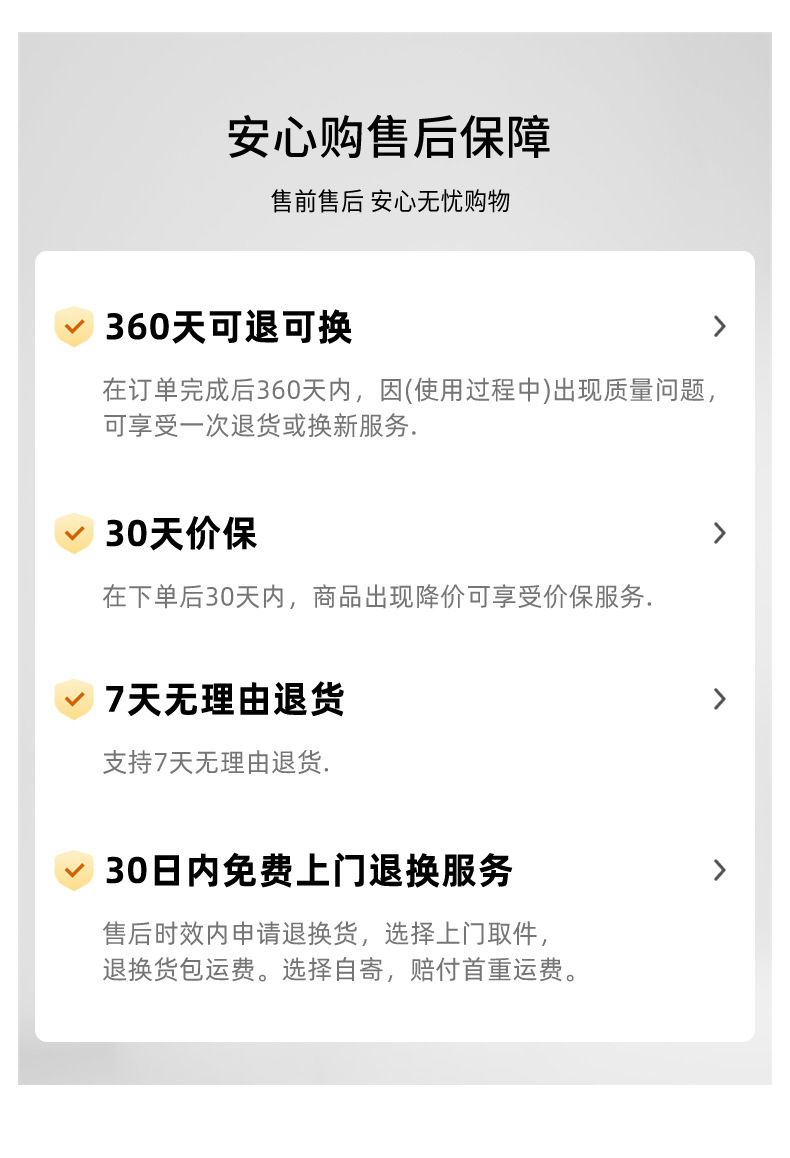 安心购售后保障

售前售后 安心无忧购物

360天可退可换

在订单完成后360天内，因(使用过程中)出现质量问题，可享受一次退货或换新服务.

30天价保

在下单后30天内，商品出现降价可享受价保服务.

7天无理由退货

支持7天无理由退货.

30日内免费上门退换服务

售后时效内申请退换货，选择上门取件，退换货包运费。选择自寄，赔付首重运费。