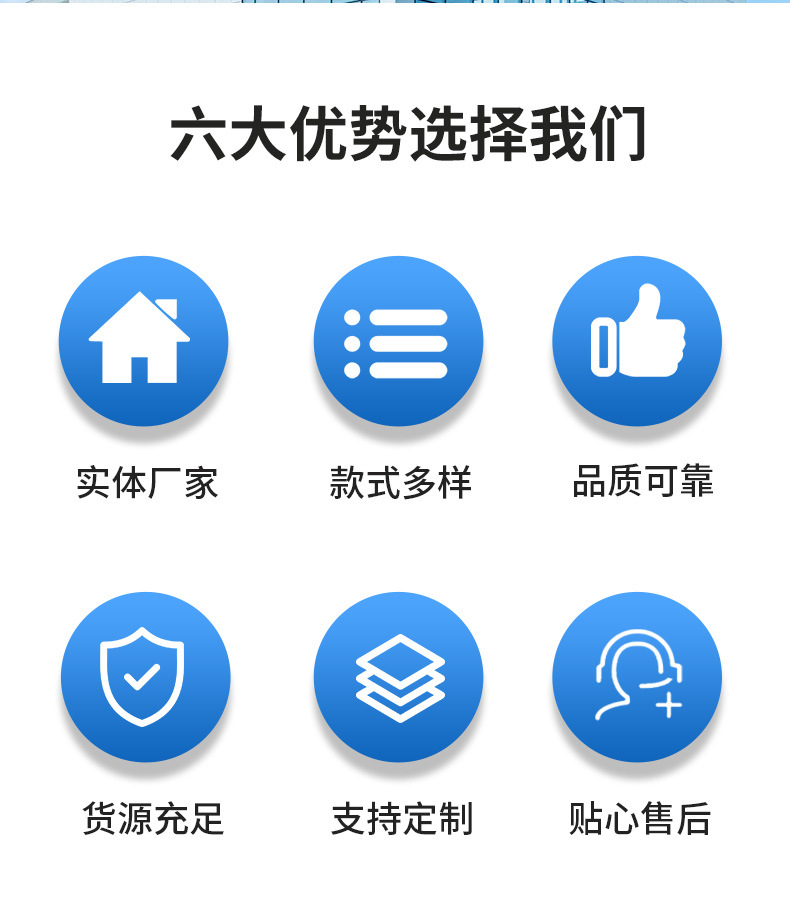 六大优势选择我们

实体厂家

款式多样

品质可靠

货源充足

支持定制

贴心售后