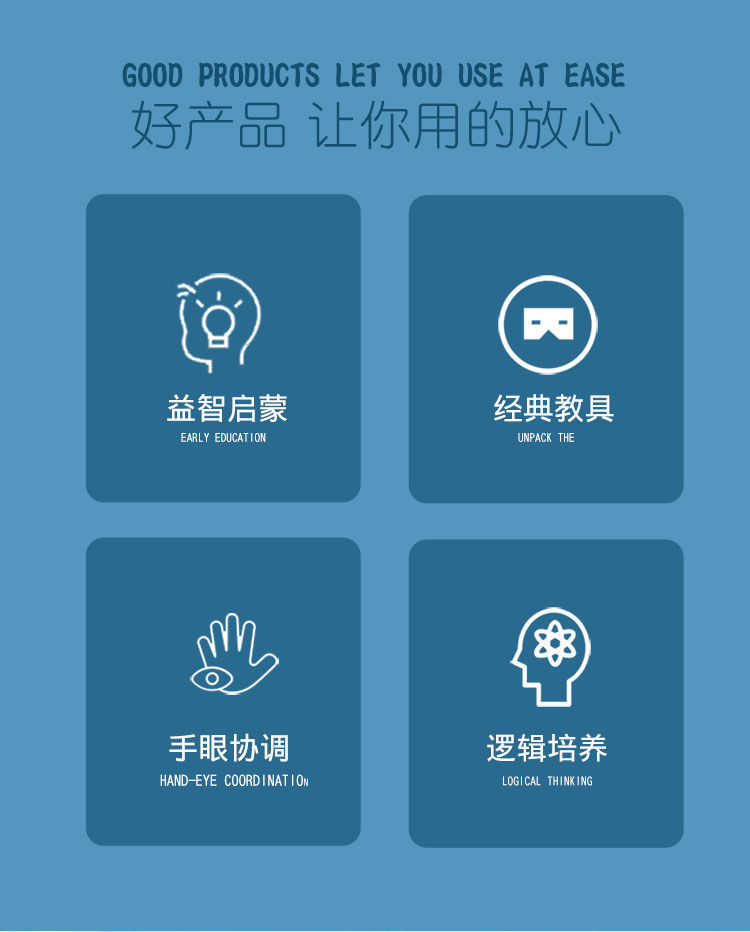 GOOD PRODUCTS LET YOU USE AT EASE
好产品 让你用的放心

益智启蒙
EARLY EDUCATION

经典教具
UNPACK THE

手眼协调
HAND-EYE COORDINATIOn

逻辑培养
LOGICAL THINKING