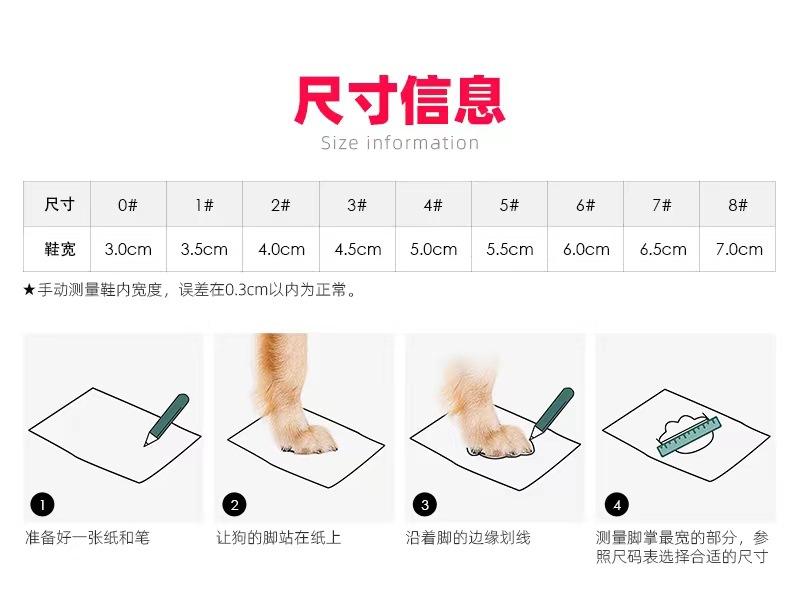 尺寸信息
Size information

| 尺寸 | 0# | 1# | 2# | 3# | 4# | 5# | 6# | 7# | 8# |
|---|---|---|---|---|---|---|---|---|---|
| 鞋宽 | 3.0cm | 3.5cm | 4.0cm | 4.5cm | 5.0cm | 5.5cm | 6.0cm | 6.5cm | 7.0cm |

★手动测量鞋内宽度，误差在0.3cm以内为正常。

1
准备好一张纸和笔

2
让狗的脚站在纸上

3
沿着脚的边缘划线

4
测量脚掌最宽的部分，参照尺码表选择合适的尺寸