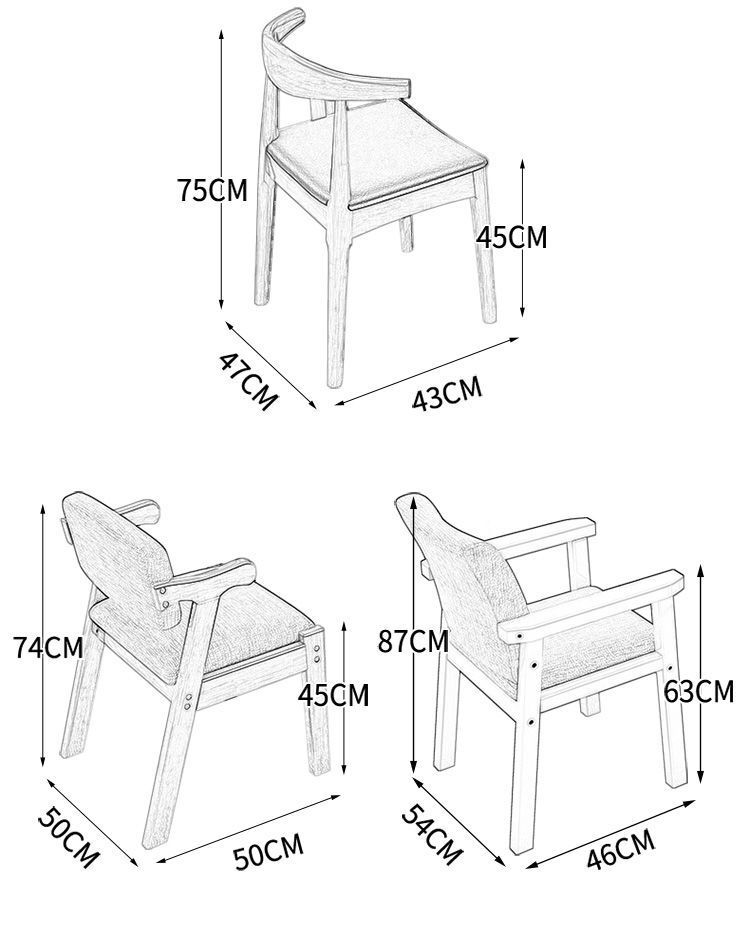 75CM
45CM
47CM
43CM

74CM
45CM
50CM
50CM

87CM
63CM
54CM
46CM