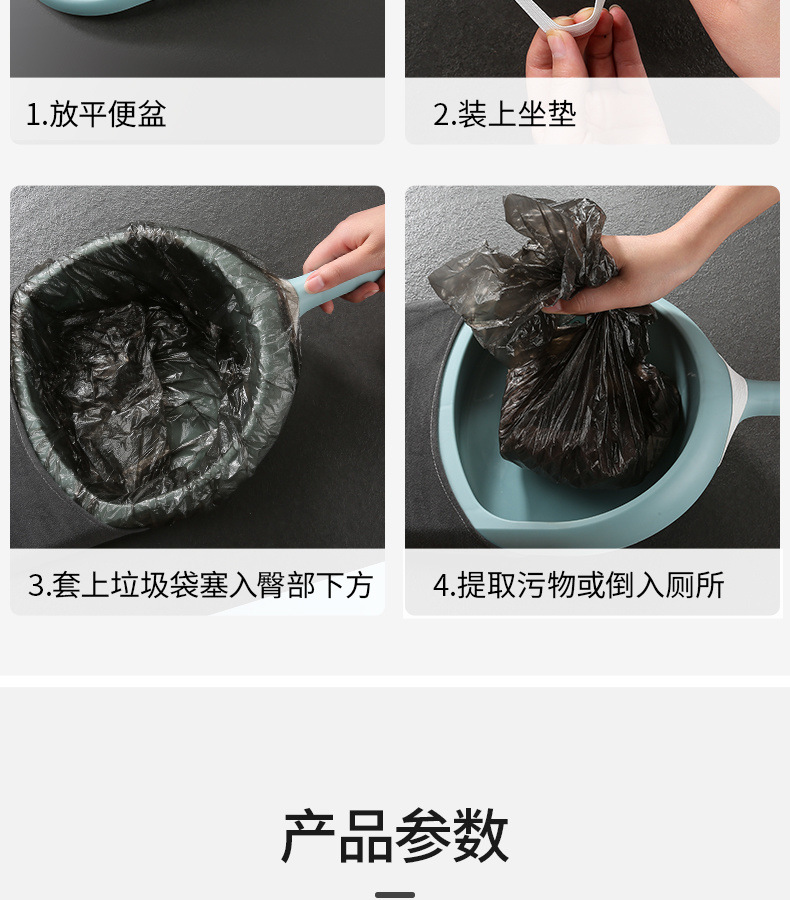 1.放平便盆

2.装上坐垫

3.套上垃圾袋塞入臀部下方

4.提取污物或倒入厕所

产品参数