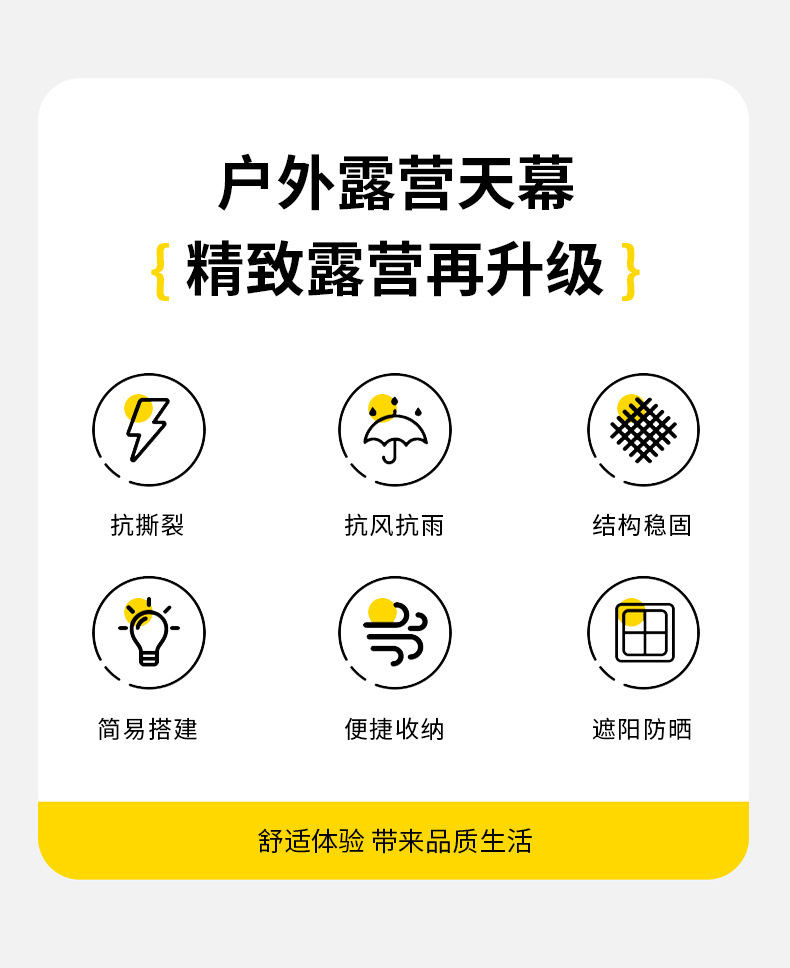 户外露营天幕

{ 精致露营再升级 }

抗撕裂

抗风抗雨

结构稳固

简易搭建

便捷收纳

遮阳防晒

舒适体验 带来品质生活