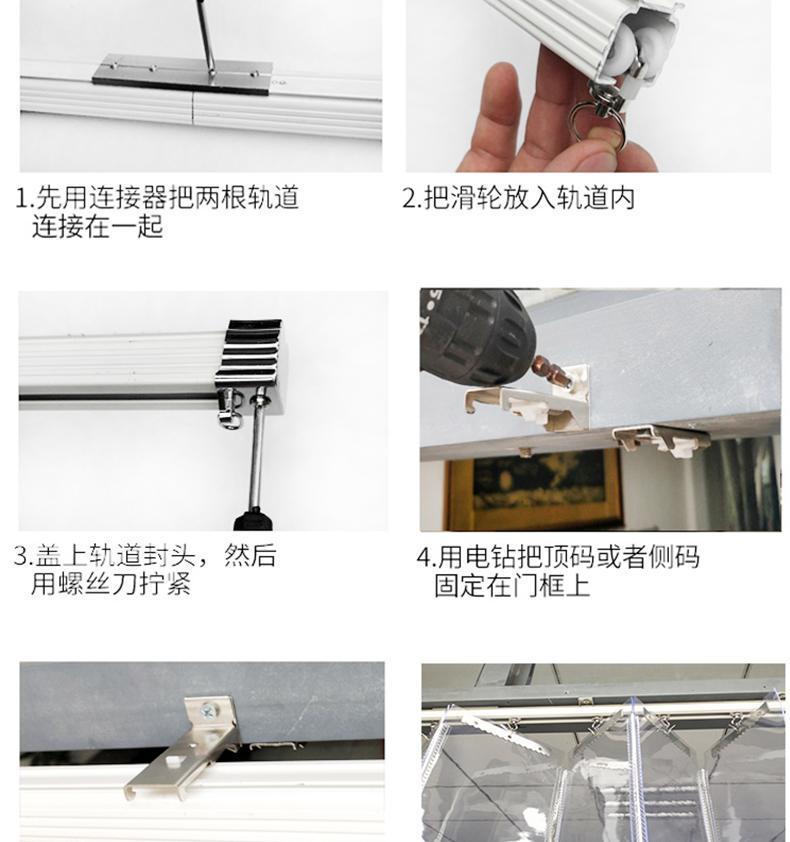 1.先用连接器把两根轨道连接在一起

2.把滑轮放入轨道内

3.盖上轨道封头，然后用螺丝刀拧紧

4.用电钻把顶码或者侧码固定在门框上