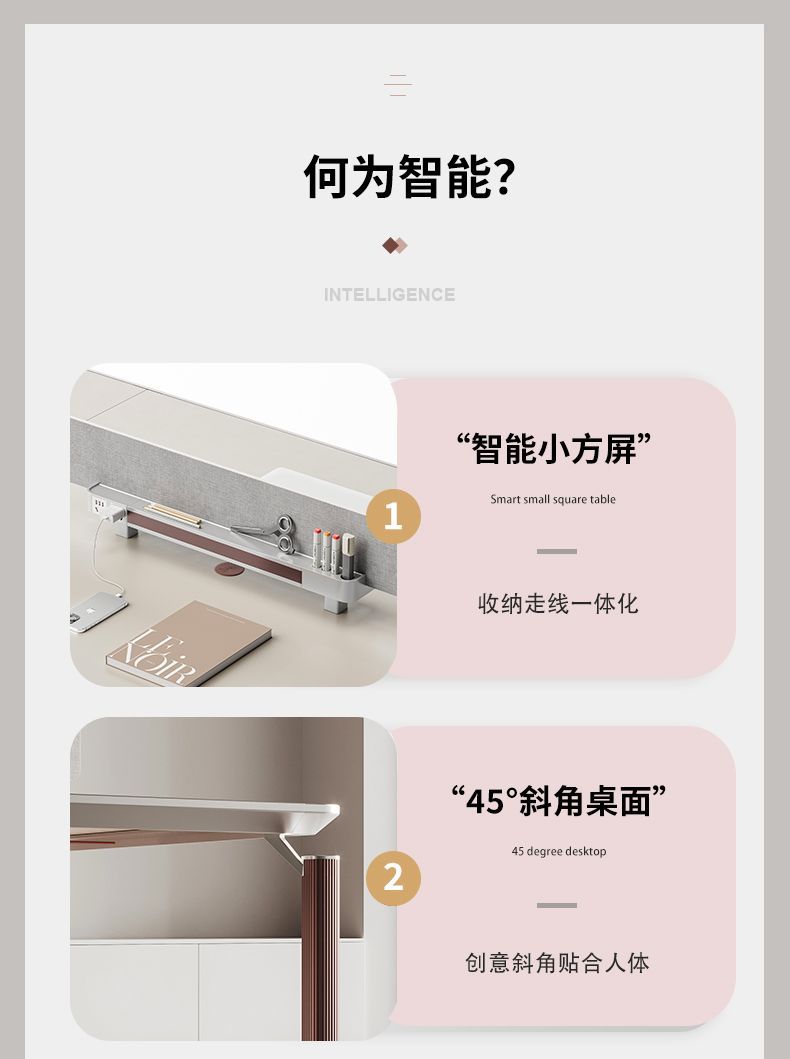 何为智能?

INTELLIGENCE

LE NOIR

1

“智能小方屏”

Smart small square table

收纳走线一体化

2

“45°斜角桌面”

45 degree desktop

创意斜角贴合人体