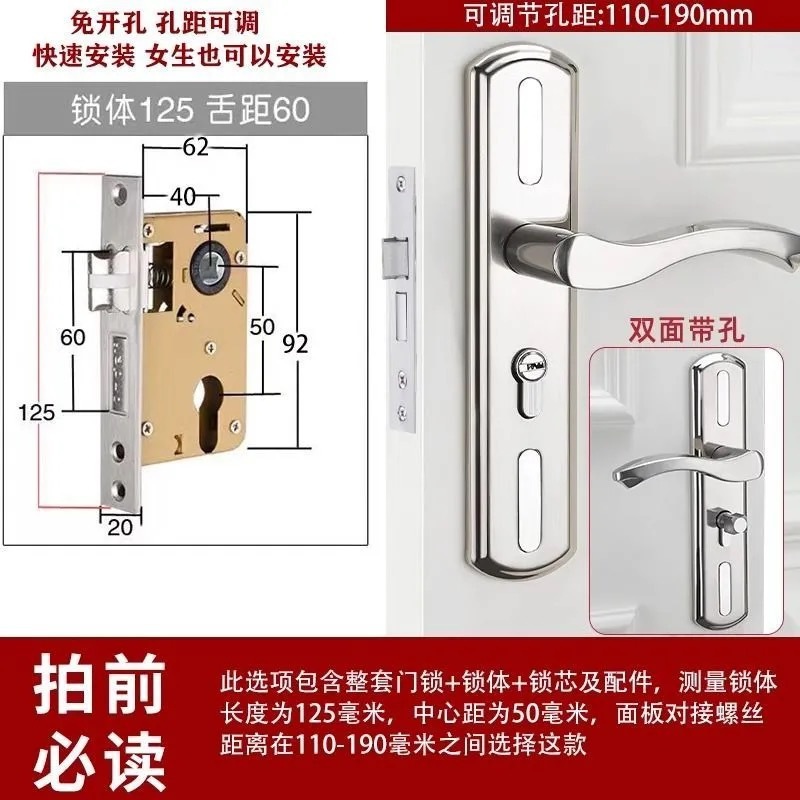 免开孔 孔距可调
快速安装 女生也可以安装

锁体125 舌距60

62
40
60
50
92
125
20

可调节孔距:110-190mm

双面带孔

拍前必读

此选项包含整套门锁+锁体+锁芯及配件，测量锁体长度为125毫米，中心距为50毫米，面板对接螺丝距离在110-190毫米之间选择这款