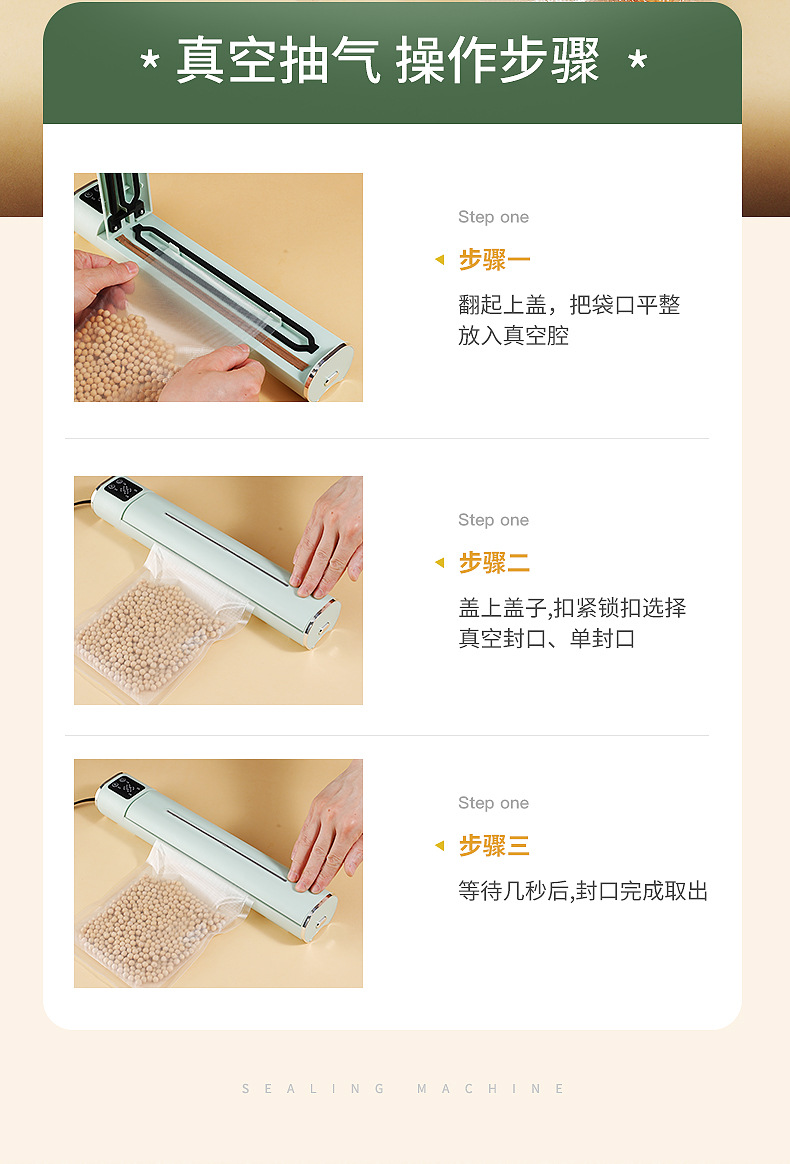 * 真空抽气 操作步骤 *

Step one

步骤一

翻起上盖，把袋口平整放入真空腔

Step one

步骤二

盖上盖子,扣紧锁扣选择真空封口、单封口

Step one

步骤三

等待几秒后,封口完成取出

SEALING MACHINE