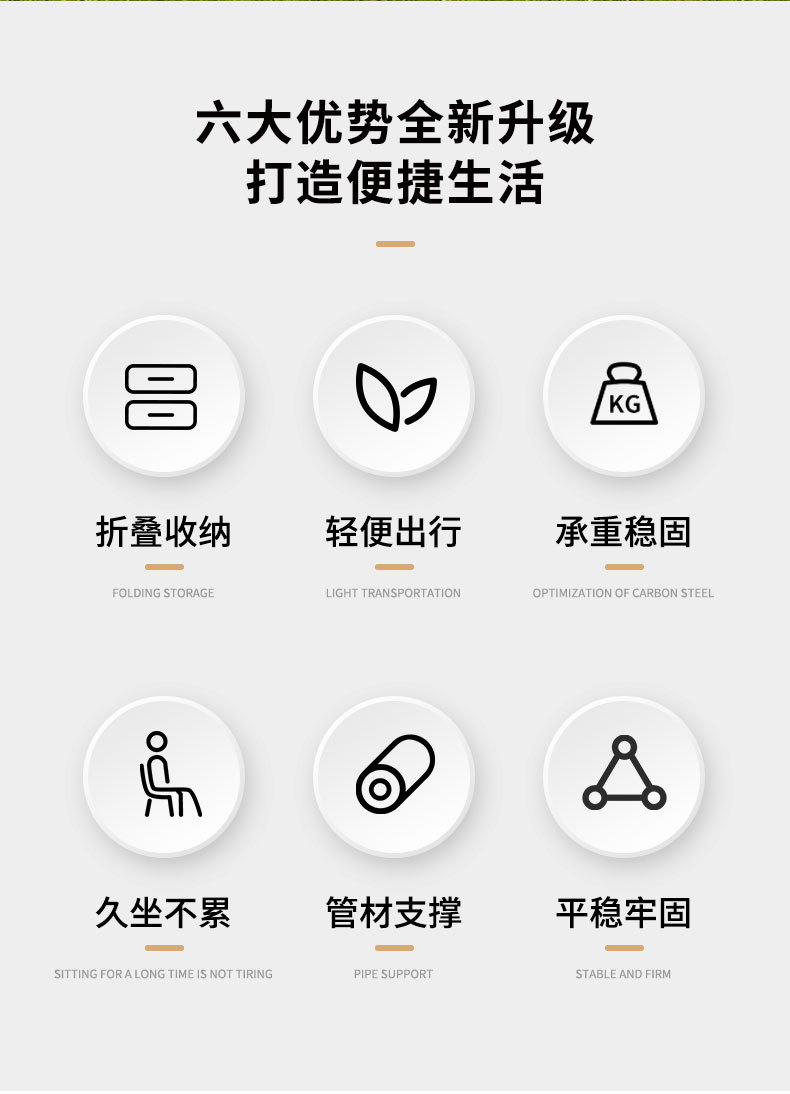 六大优势全新升级
打造便捷生活

KG

折叠收纳

FOLDING STORAGE

轻便出行

LIGHT TRANSPORTATION

承重稳固

OPTIMIZATION OF CARBON STEEL

久坐不累

SITTING FOR A LONG TIME IS NOT TIRING

管材支撑

PIPE SUPPORT

平稳牢固

STABLE AND FIRM