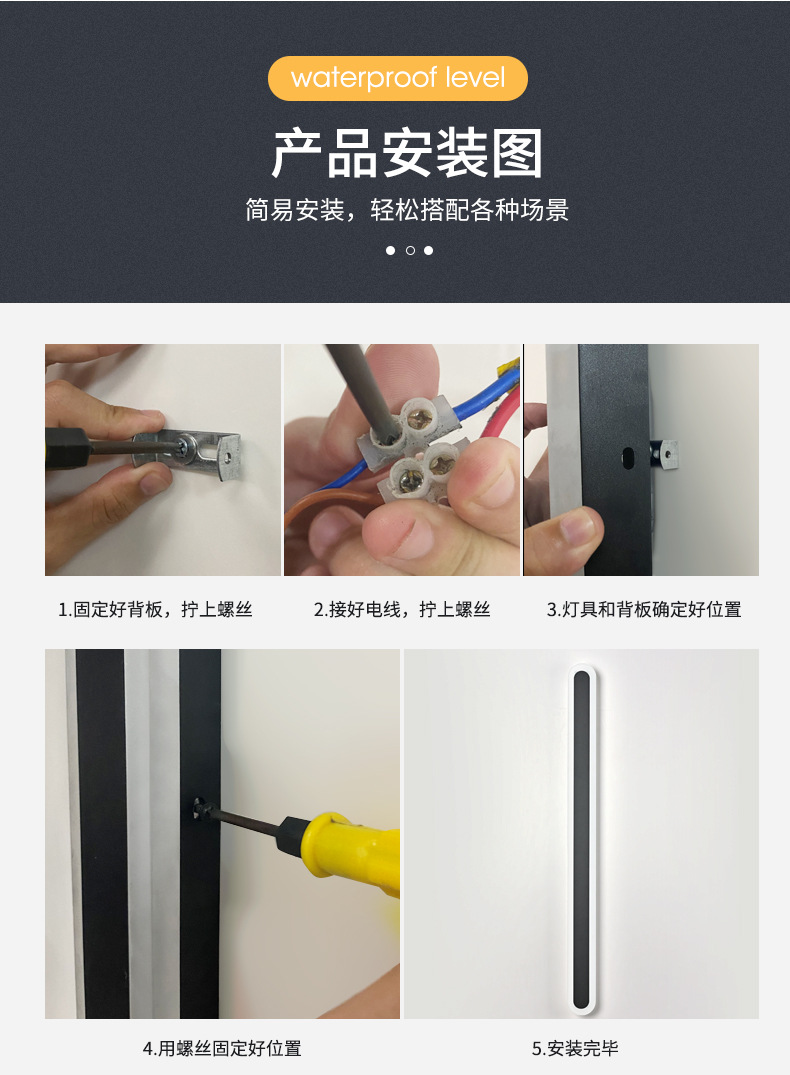 waterproof level

产品安装图

简易安装，轻松搭配各种场景

1.固定好背板，拧上螺丝

2.接好电线，拧上螺丝

3.灯具和背板确定好位置

4.用螺丝固定好位置

5.安装完毕