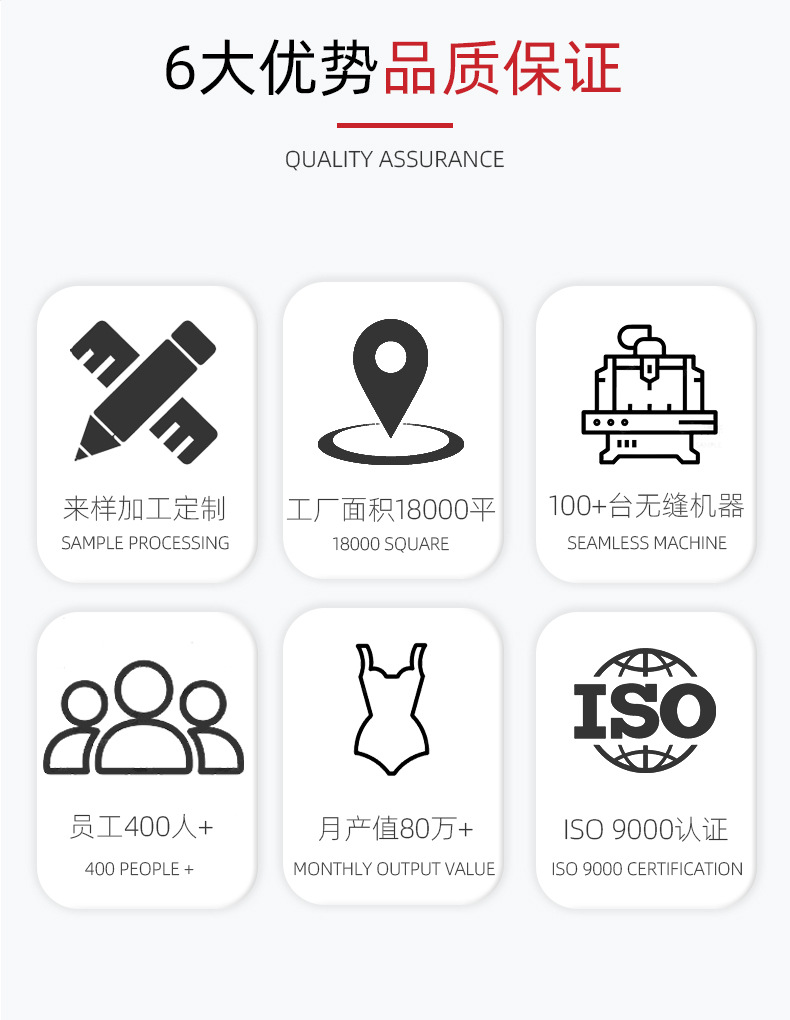 6大优势品质保证

QUALITY ASSURANCE

来样加工定制
SAMPLE PROCESSING

工厂面积18000平
18000 SQUARE

100+台无缝机器
SEAMLESS MACHINE

员工400人+
400 PEOPLE +

月产值80万+
MONTHLY OUTPUT VALUE

ISO

ISO 9000认证
ISO 9000 CERTIFICATION