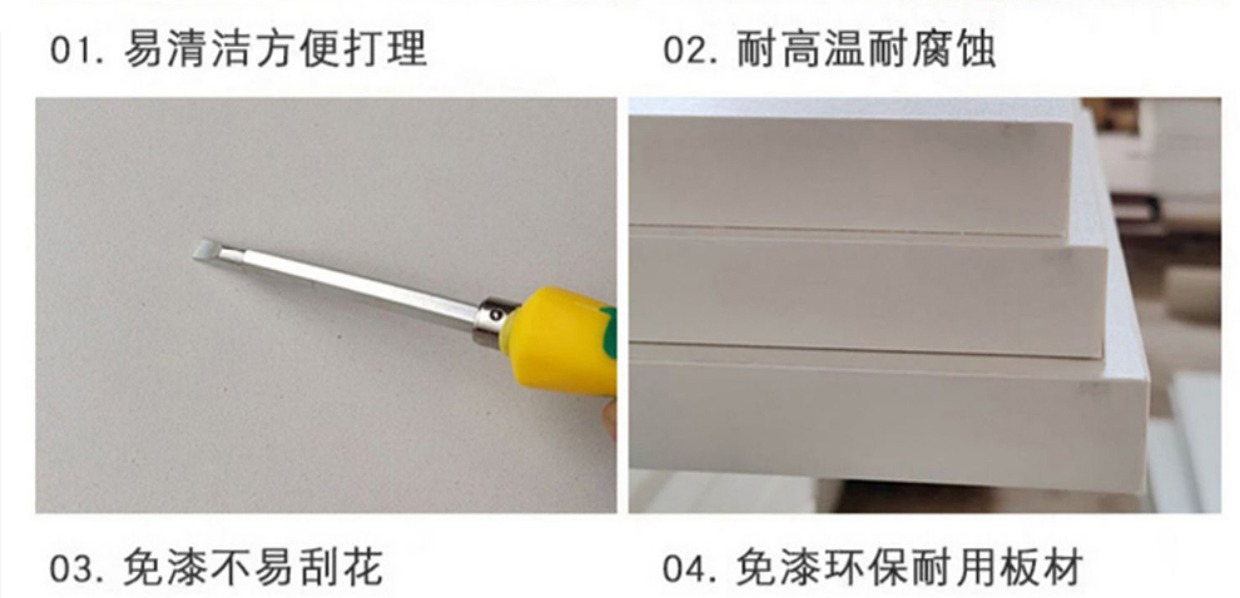 01. 易清洁方便打理

02. 耐高温耐腐蚀

03. 免漆不易刮花

04. 免漆环保耐用板材