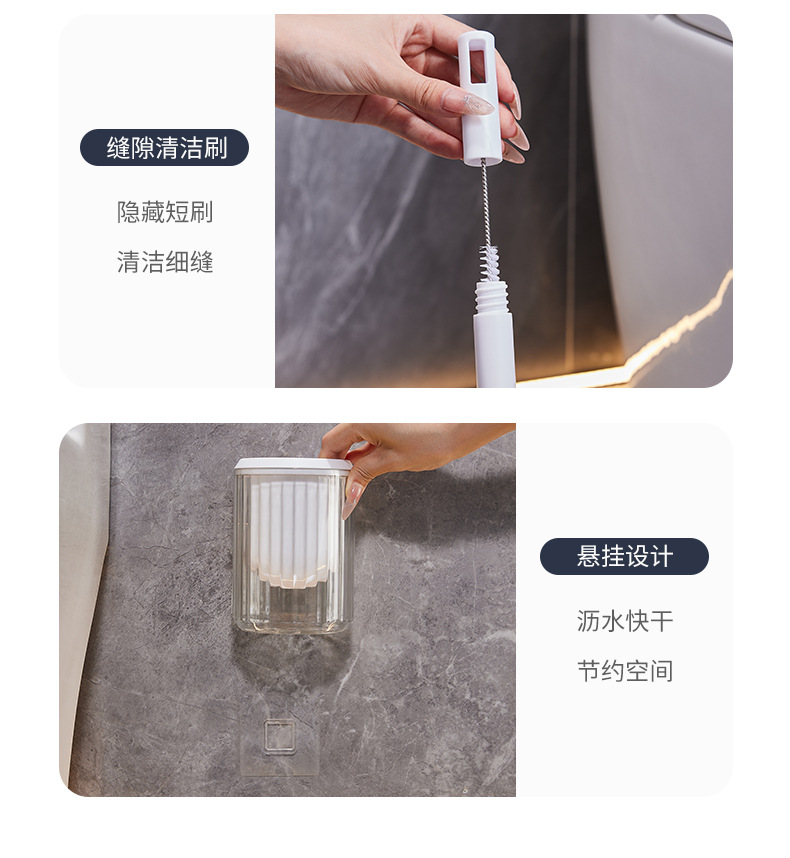 缝隙清洁刷

隐藏短刷

清洁细缝

悬挂设计

沥水快干

节约空间