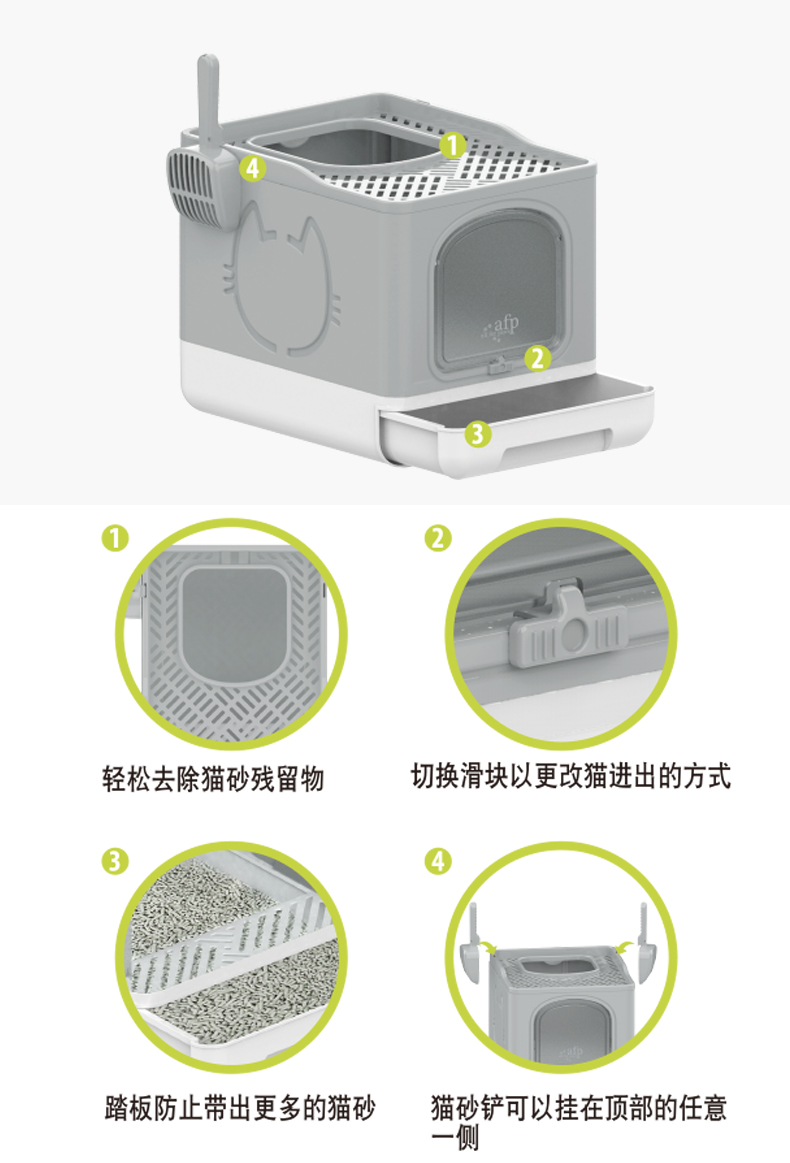 1

4

afp

2

3

1

轻松去除猫砂残留物

2

切换滑块以更改猫进出的方式

3

踏板防止带出更多的猫砂

4

afp

猫砂铲可以挂在顶部的任意一侧