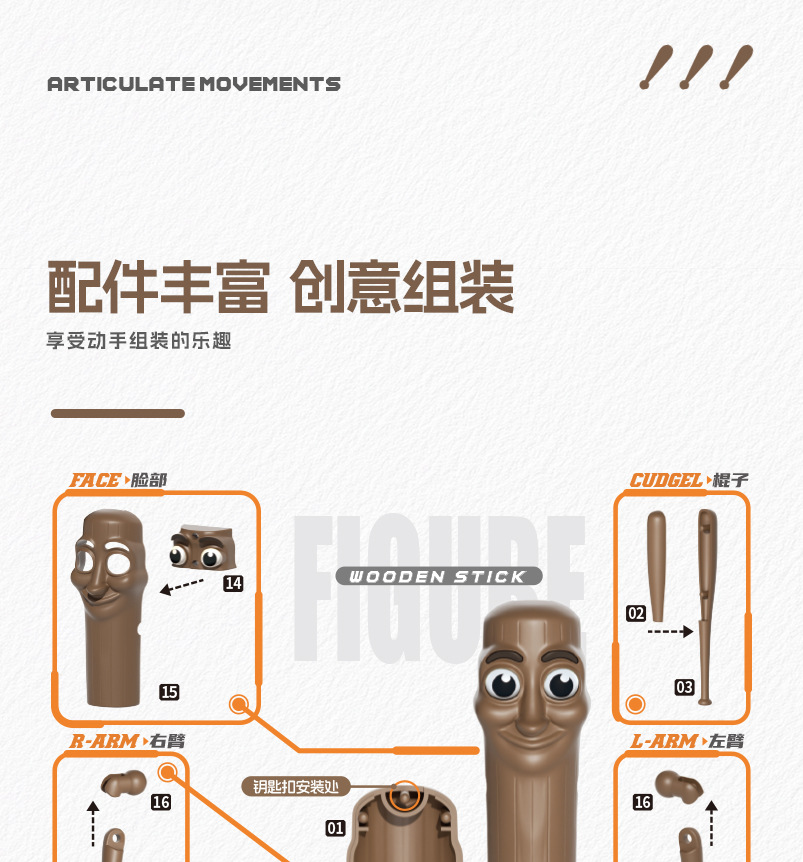 ARTICULATE MOVEMENTS

配件丰富 创意组装

享受动手组装的乐趣

FACE 脸部

14

15

FIGURE

WOODEN STICK

CUDGEL 棍子

02

03

R-ARM 右臂

16

钥匙扣安装处

01

L-ARM 左臂

16