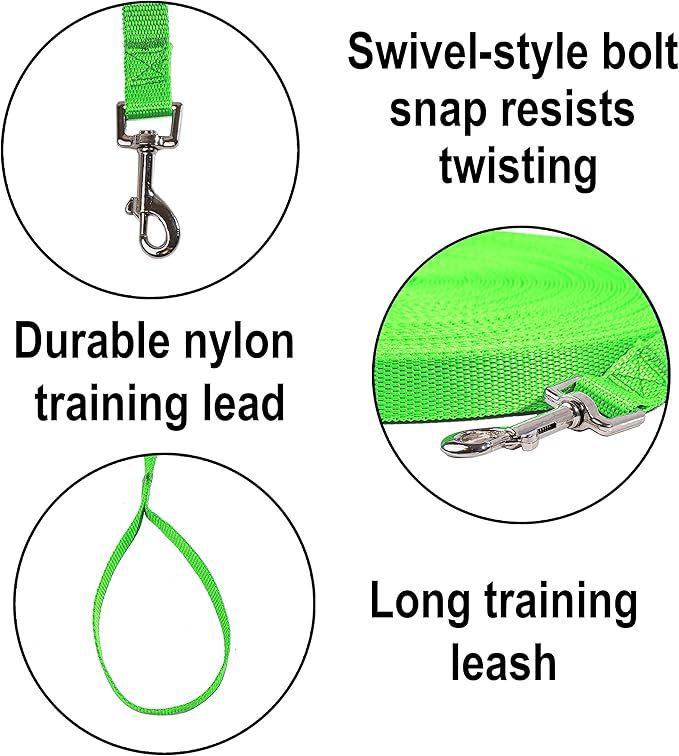 Swivel-style bolt snap resists twisting

Durable nylon training lead

Long training leash