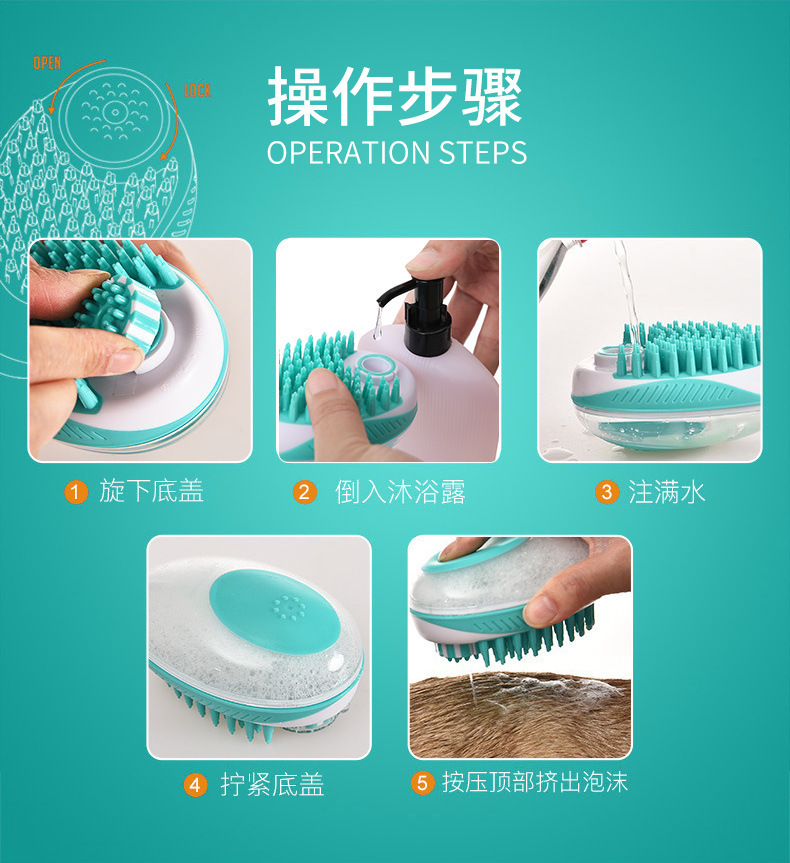 OPEN
LOCK

操作步骤
OPERATION STEPS

1 旋下底盖

2 倒入沐浴露

3 注满水

4 拧紧底盖

5 按压顶部挤出泡沫