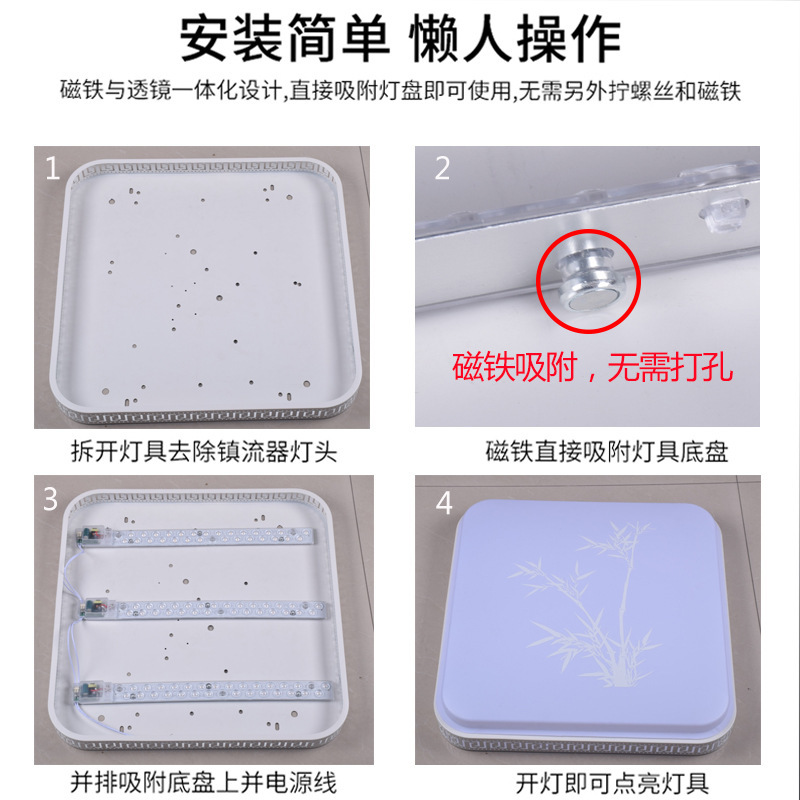 安装简单 懒人操作

磁铁与透镜一体化设计,直接吸附灯盘即可使用,无需另外拧螺丝和磁铁

1

拆开灯具去除镇流器灯头

2

磁铁吸附，无需打孔

磁铁直接吸附灯具底盘

3

并排吸附底盘上并电源线

4

开灯即可点亮灯具