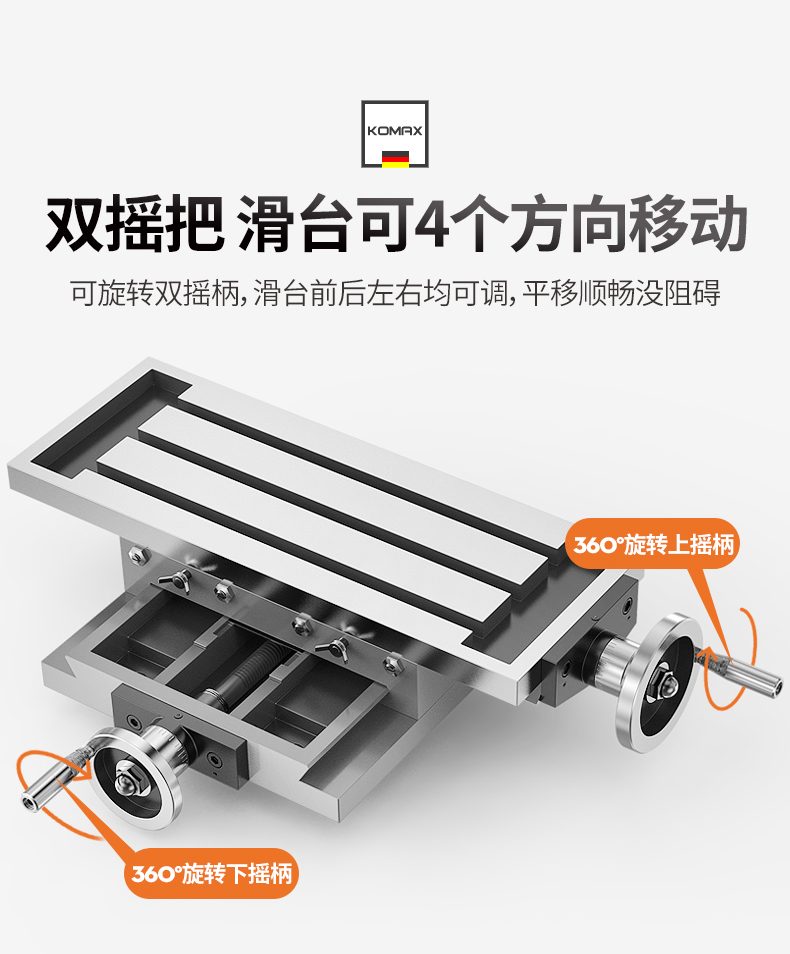 KOMAX

双摇把 滑台可4个方向移动

可旋转双摇柄，滑台前后左右均可调，平移顺畅没阻碍

360°旋转上摇柄

360°旋转下摇柄