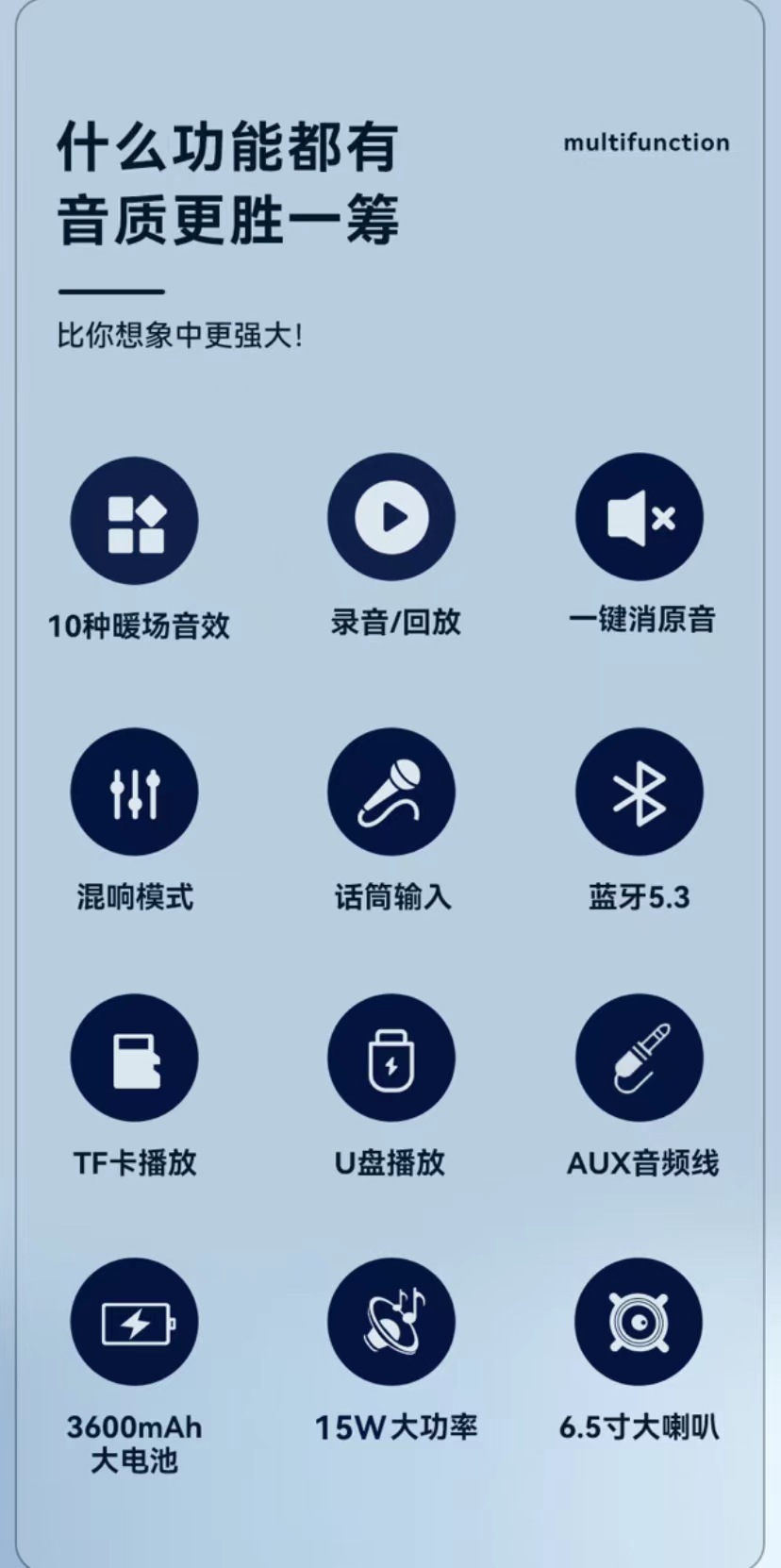 什么功能都有
音质更胜一筹

multifunction

比你想象中更强大!

10种暖场音效

录音/回放

一键消原音

混响模式

话筒输入

蓝牙5.3

TF卡播放

U盘播放

AUX音频线

3600mAh
大电池

15W大功率

6.5寸大喇叭