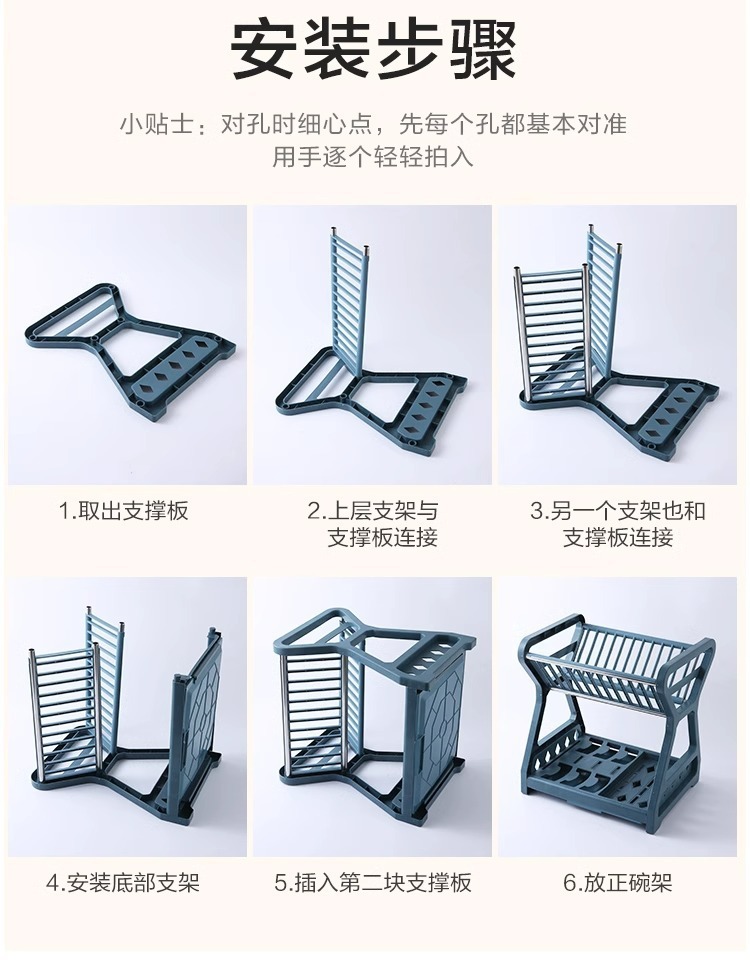 安装步骤

小贴士：对孔时细心点，先每个孔都基本对准
用手逐个轻轻拍入

1.取出支撑板

2.上层支架与支撑板连接

3.另一个支架也和支撑板连接

4.安装底部支架

5.插入第二块支撑板

6.放正碗架