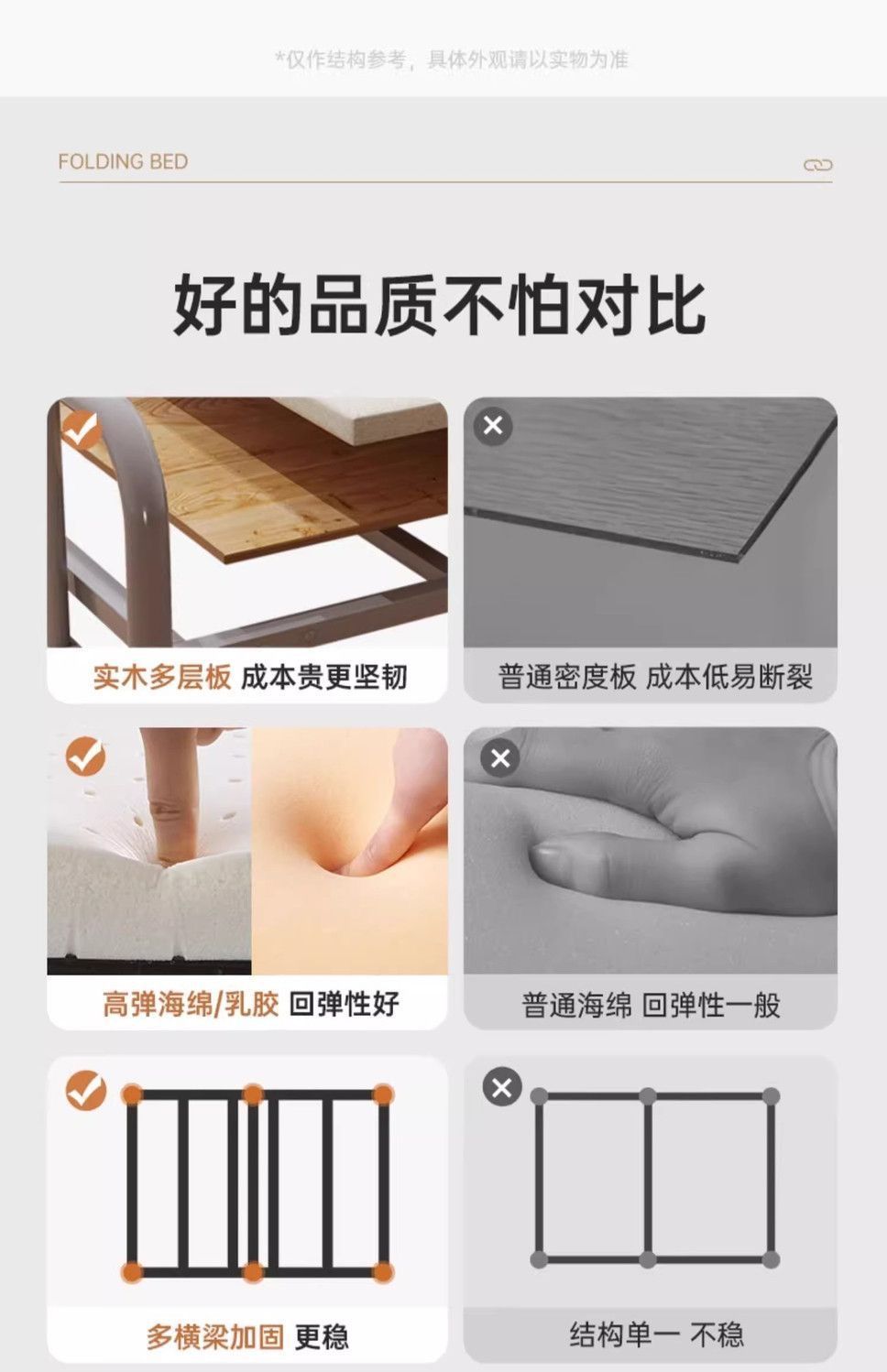 *仅作结构参考，具体外观请以实物为准

FOLDING BED

好的品质不怕对比

实木多层板 成本贵更坚韧

普通密度板 成本低易断裂

高弹海绵/乳胶 回弹性好

普通海绵 回弹性一般

多横梁加固 更稳

结构单一 不稳