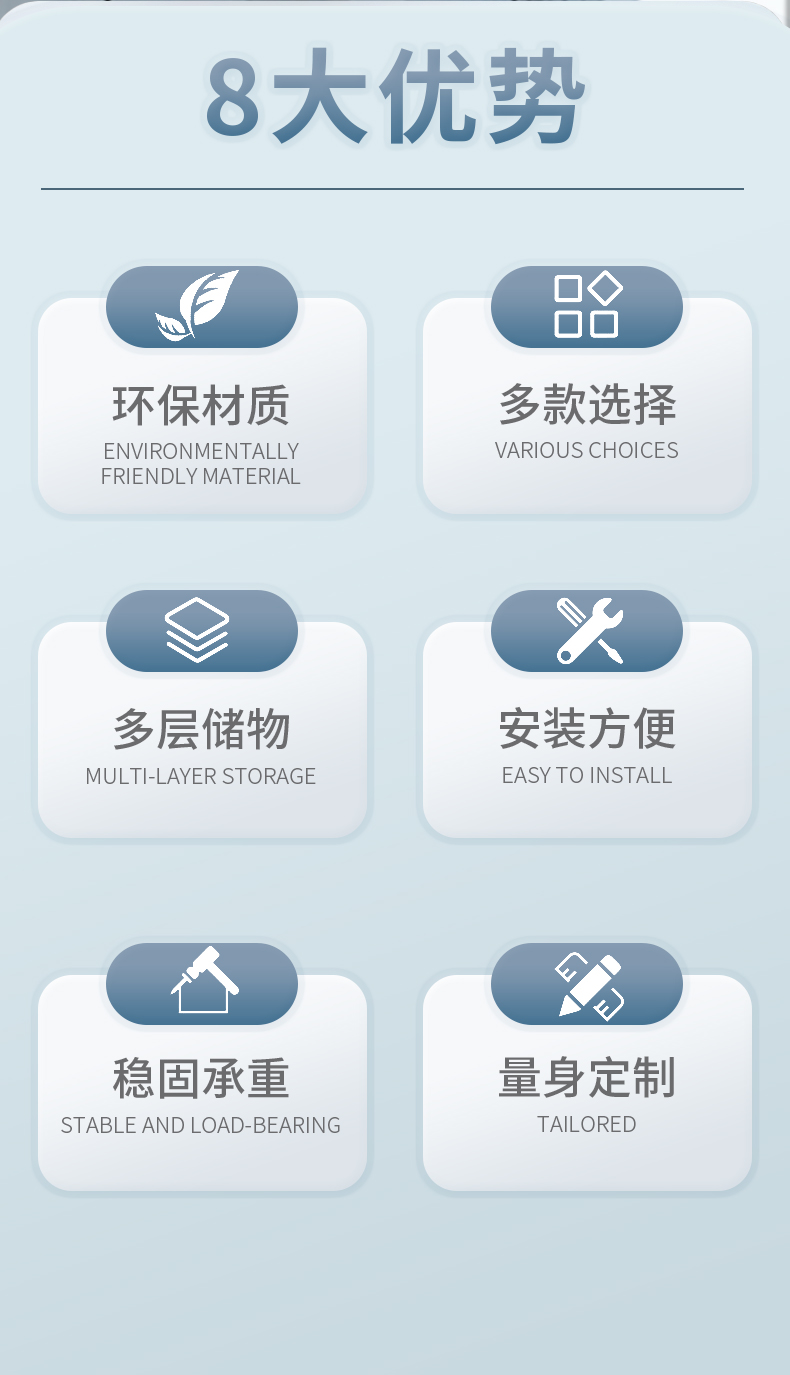 8大优势

环保材质
ENVIRONMENTALLY FRIENDLY MATERIAL

多款选择
VARIOUS CHOICES

多层储物
MULTI-LAYER STORAGE

安装方便
EASY TO INSTALL

稳固承重
STABLE AND LOAD-BEARING

量身定制
TAILORED