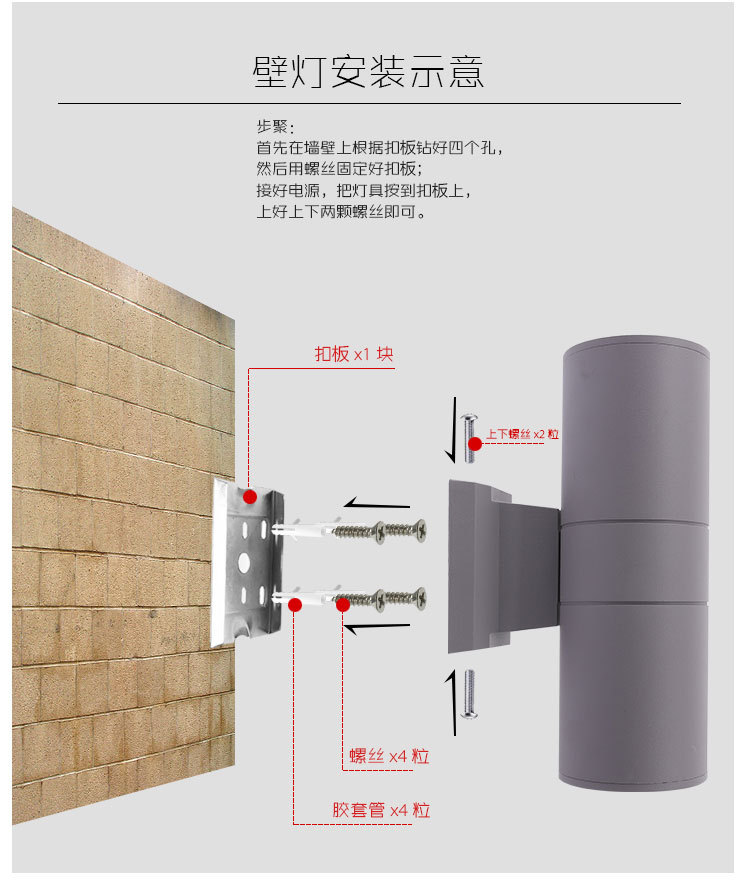 壁灯安装示意

步聚:
首先在墙壁上根据扣板钻好四个孔,
然后用螺丝固定好扣板;
接好电源，把灯具按到扣板上，
上好上下两颗螺丝即可。

扣板 x1 块

上下螺丝 x2 粒

螺丝 x4 粒

胶套管 x4 粒