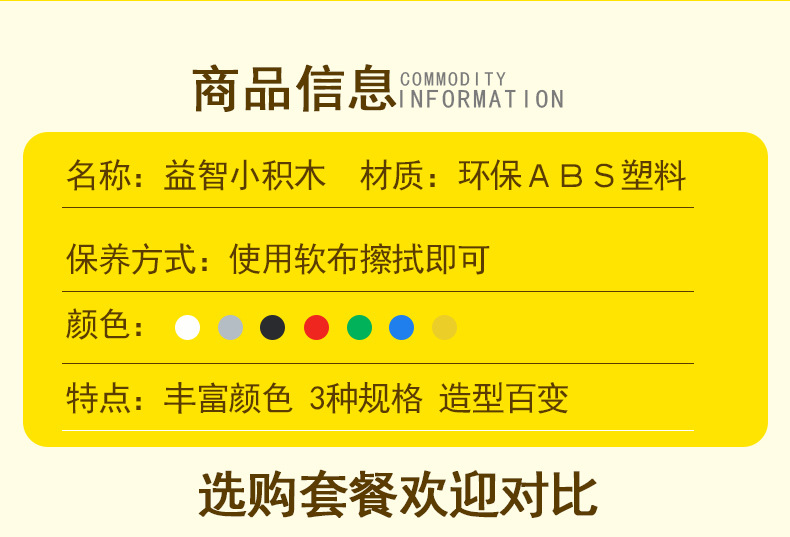 商品信息 COMMODITY INFORMATION

名称：益智小积木 材质：环保ABS塑料

保养方式：使用软布擦拭即可

颜色：

特点：丰富颜色 3种规格 造型百变

选购套餐欢迎对比