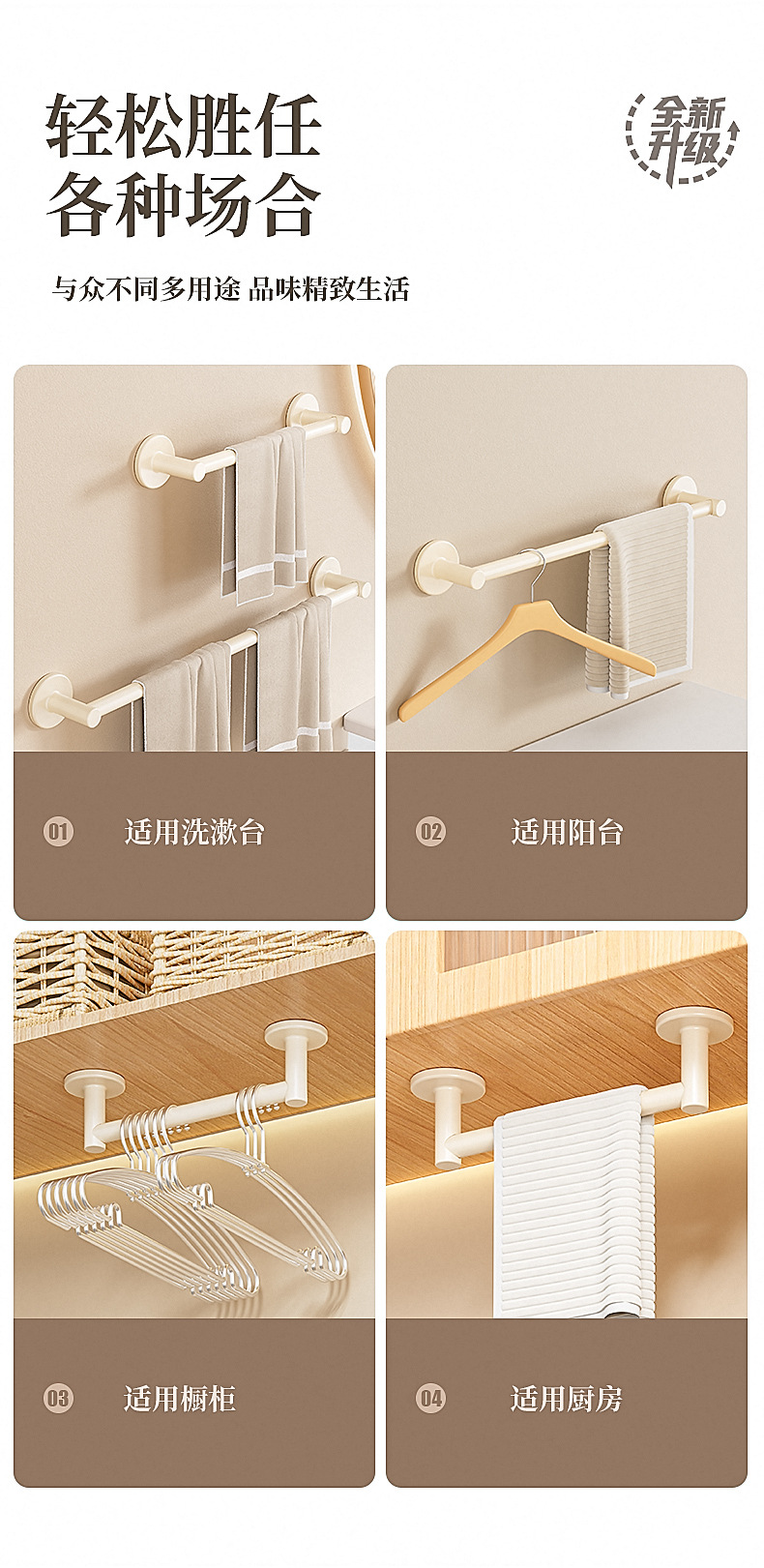 轻松胜任
各种场合

全新升级

与众不同多用途 品味精致生活

01 适用洗漱台

02 适用阳台

03 适用橱柜

04 适用厨房