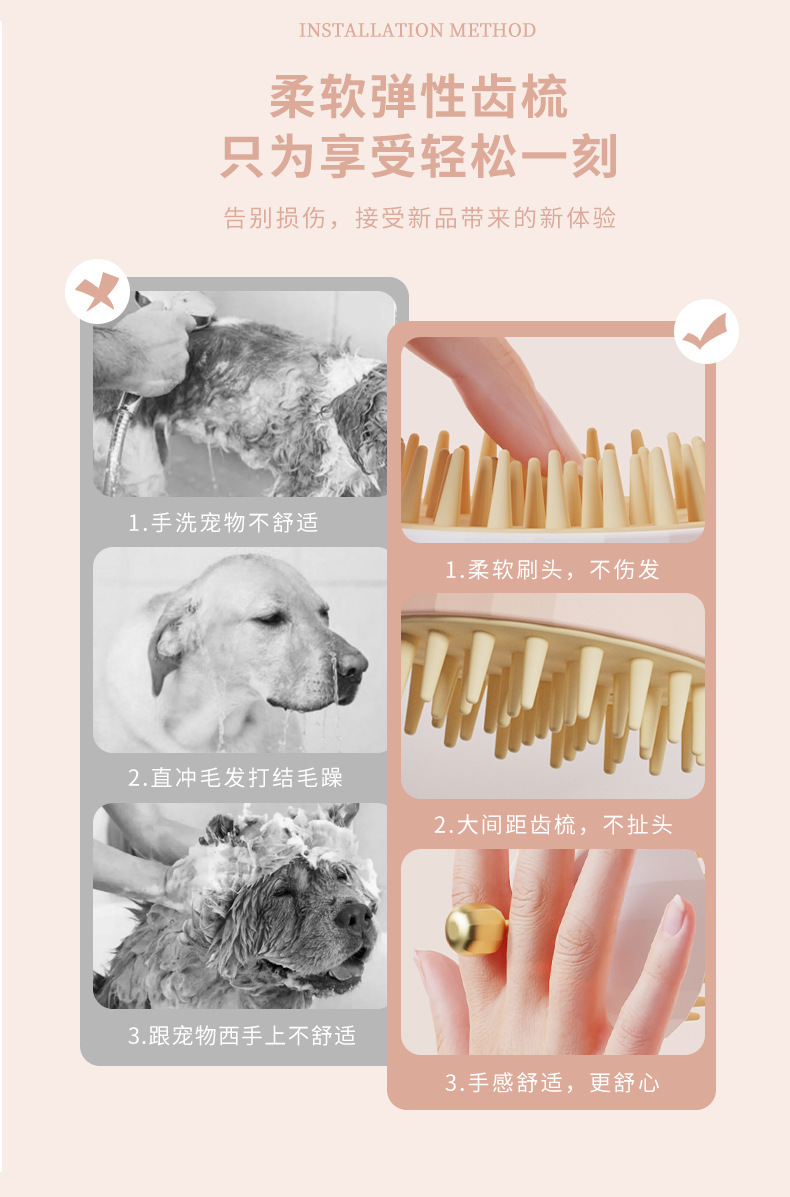 INSTALLATION METHOD

柔软弹性齿梳
只为享受轻松一刻

告别损伤，接受新品带来的新体验

1.手洗宠物不舒适

2.直冲毛发打结毛躁

3.跟宠物西手上不舒适

1.柔软刷头，不伤发

2.大间距齿梳，不扯头

3.手感舒适，更舒心