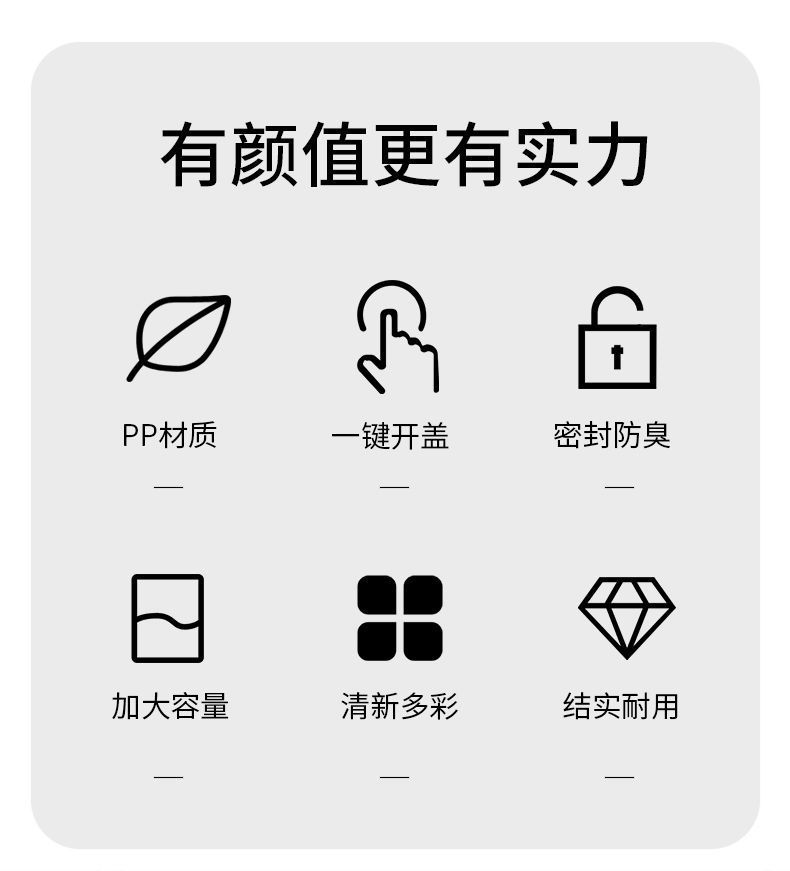 有颜值更有实力

PP材质

一键开盖

密封防臭

加大容量

清新多彩

结实耐用