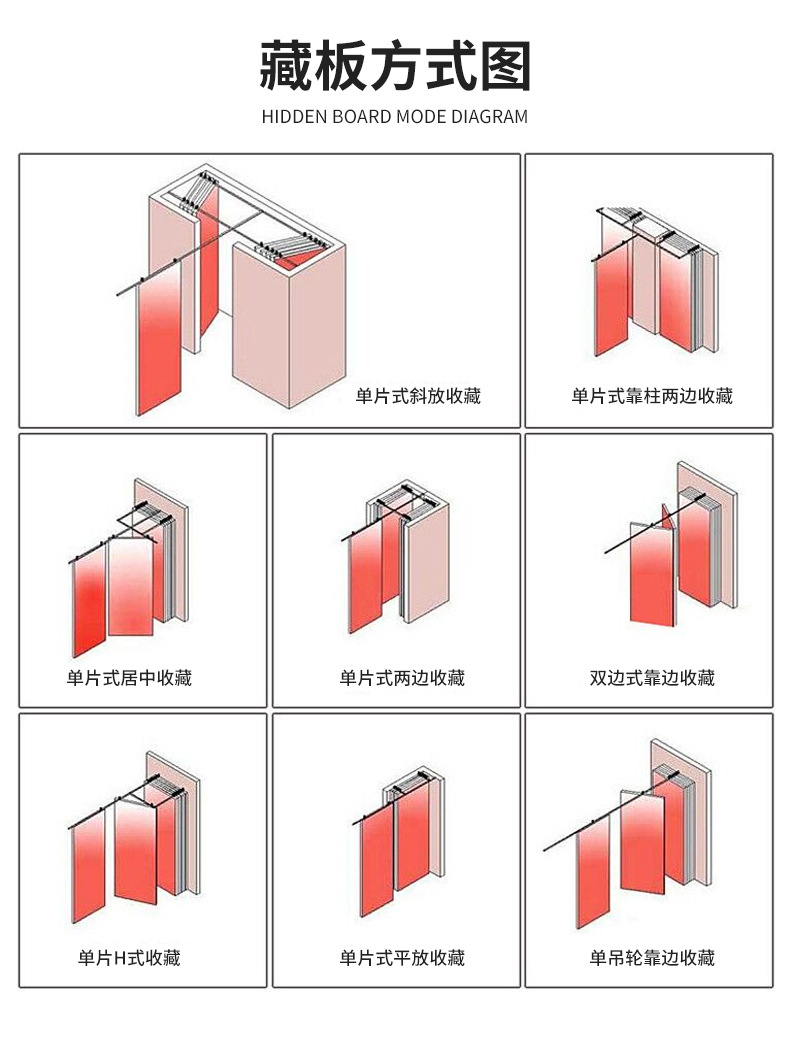 藏板方式图

HIDDEN BOARD MODE DIAGRAM

单片式斜放收藏

单片式靠柱两边收藏

单片式居中收藏

单片式两边收藏

双边式靠边收藏

单片H式收藏

单片式平放收藏

单吊轮靠边收藏