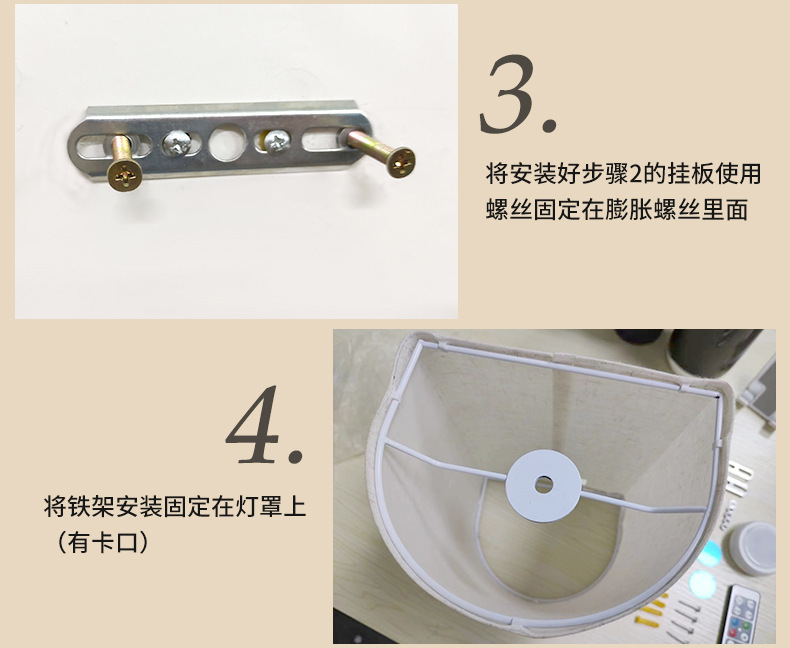 3.

将安装好步骤2的挂板使用螺丝固定在膨胀螺丝里面

4.

将铁架安装固定在灯罩上（有卡口）