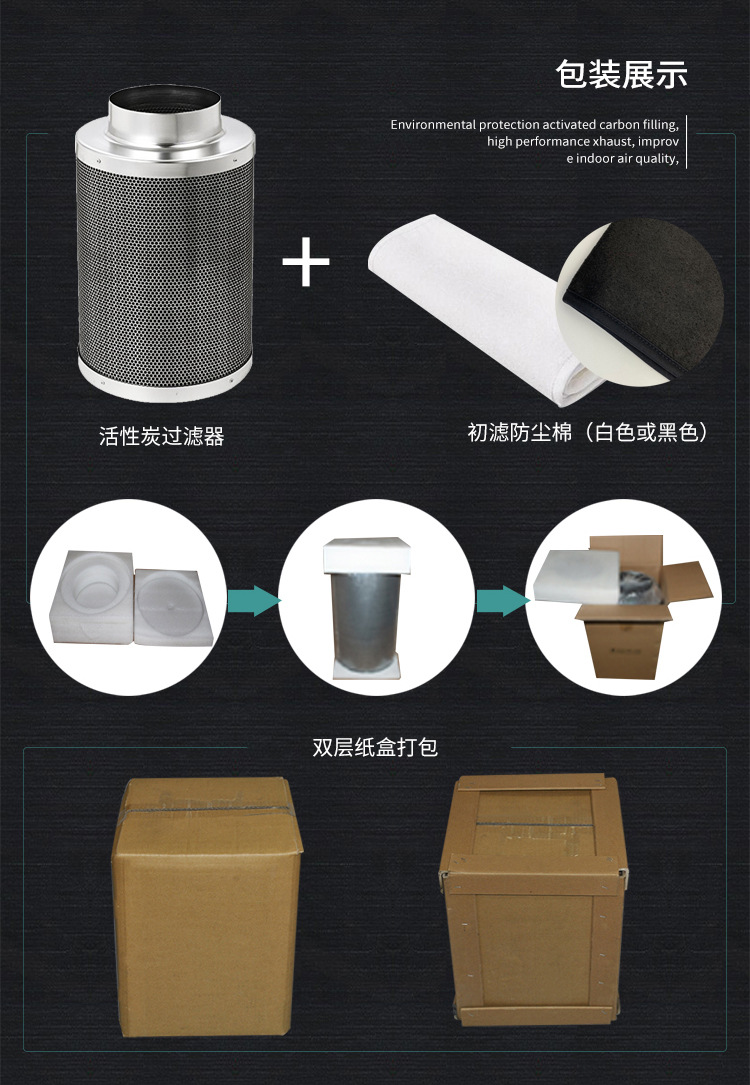 包装展示

Environmental protection activated carbon filling, high performance xhaust, improv e indoor air quality,

+

活性炭过滤器

初滤防尘棉（白色或黑色）

双层纸盒打包