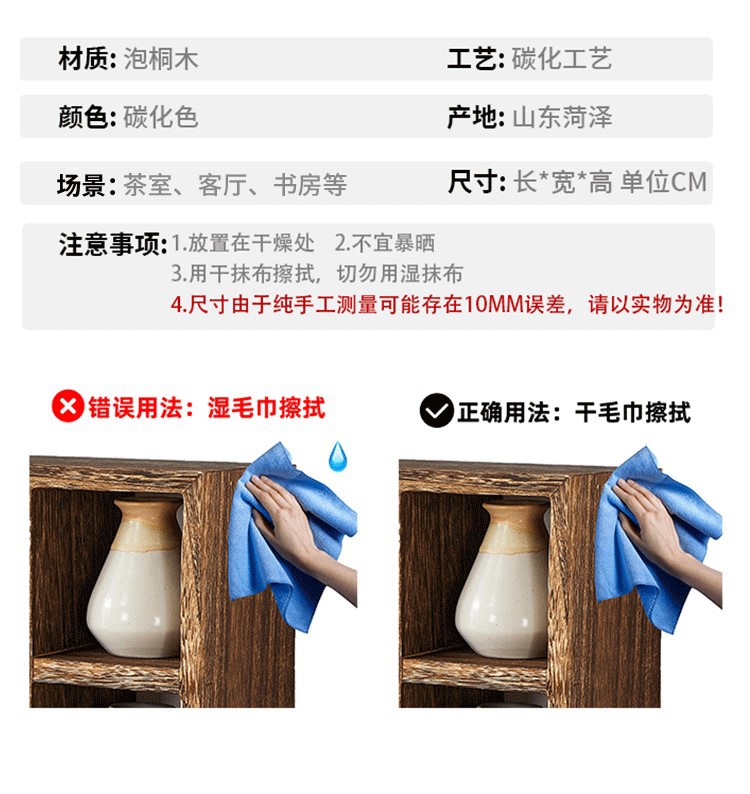 材质: 泡桐木

工艺: 碳化工艺

颜色: 碳化色

产地: 山东菏泽

场景: 茶室、客厅、书房等

尺寸: 长*宽*高 单位CM

注意事项: 1.放置在干燥处 2.不宜暴晒
3.用干抹布擦拭，切勿用湿抹布
4.尺寸由于纯手工测量可能存在10MM误差，请以实物为准!

错误用法：湿毛巾擦拭

正确用法：干毛巾擦拭