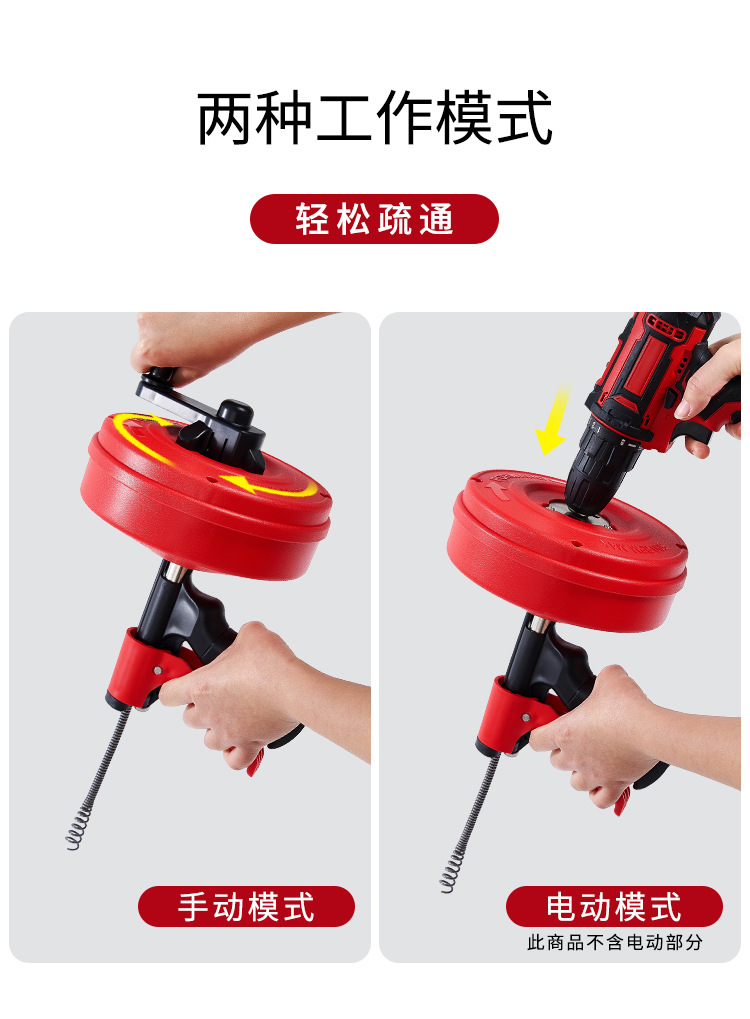 两种工作模式

轻松疏通

手动模式

电动模式

此商品不含电动部分