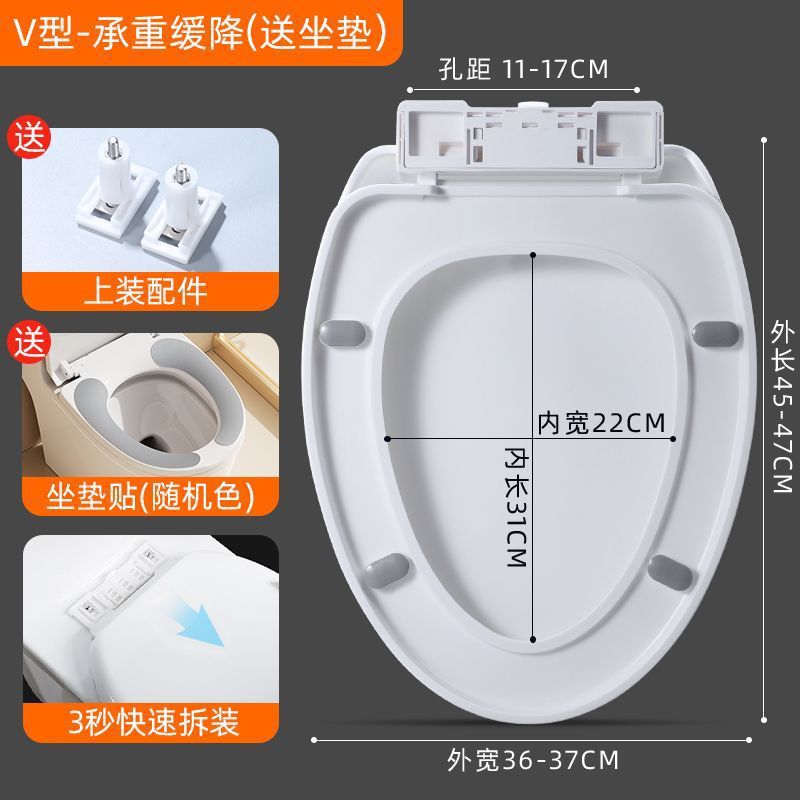 V型-承重缓降(送坐垫)

孔距 11-17CM

送

上装配件

送

坐垫贴(随机色)

3秒快速拆装

内宽22CM

内长31CM

外长45-47CM

外宽36-37CM