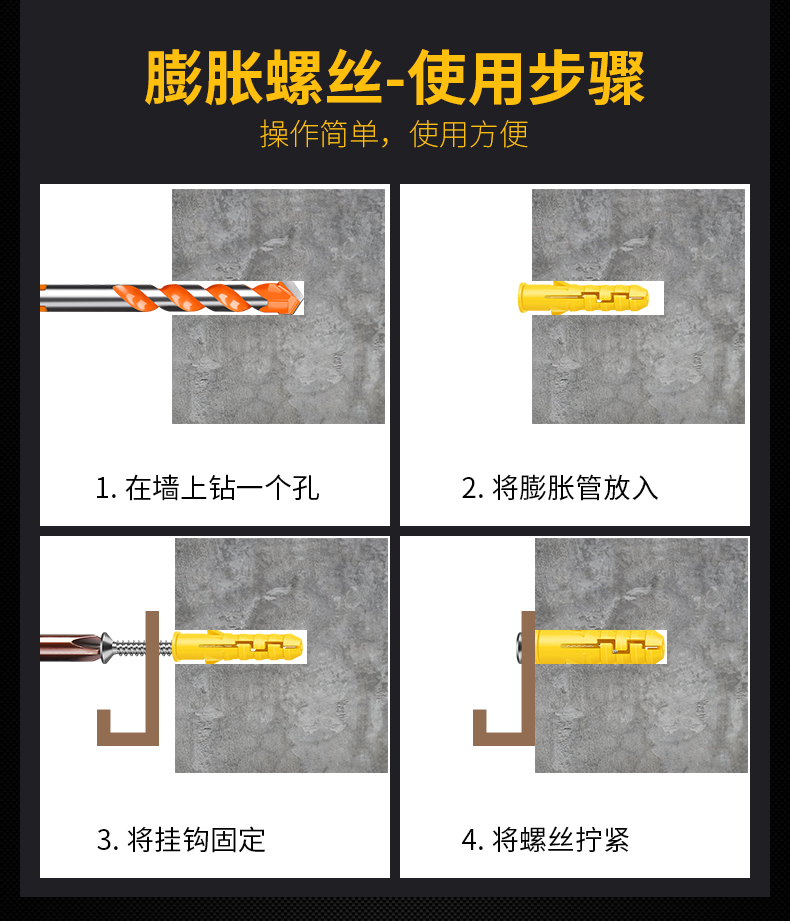 膨胀螺丝-使用步骤

操作简单，使用方便

1. 在墙上钻一个孔

2. 将膨胀管放入

3. 将挂钩固定

4. 将螺丝拧紧